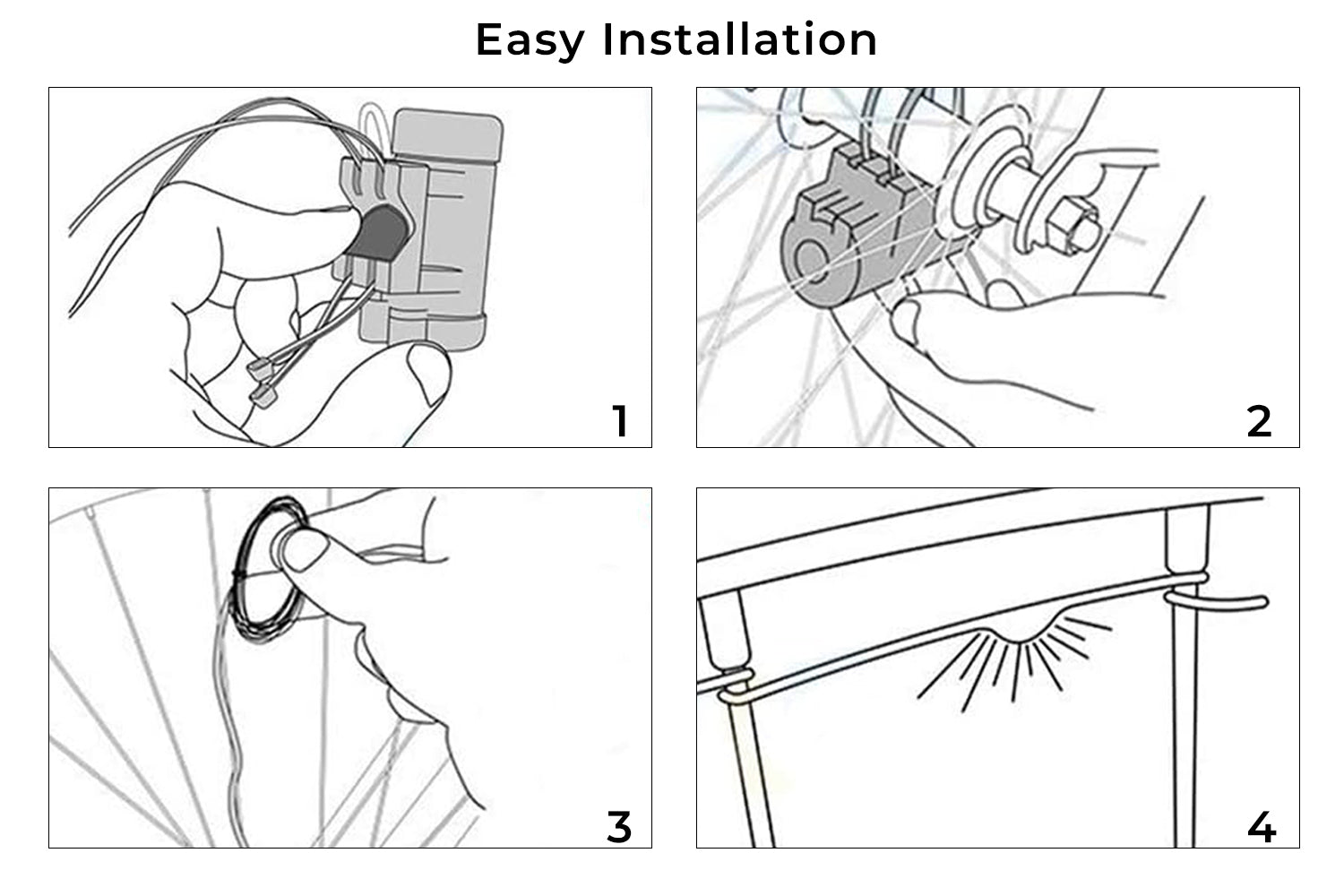 Easy Installation

1

2

3

4