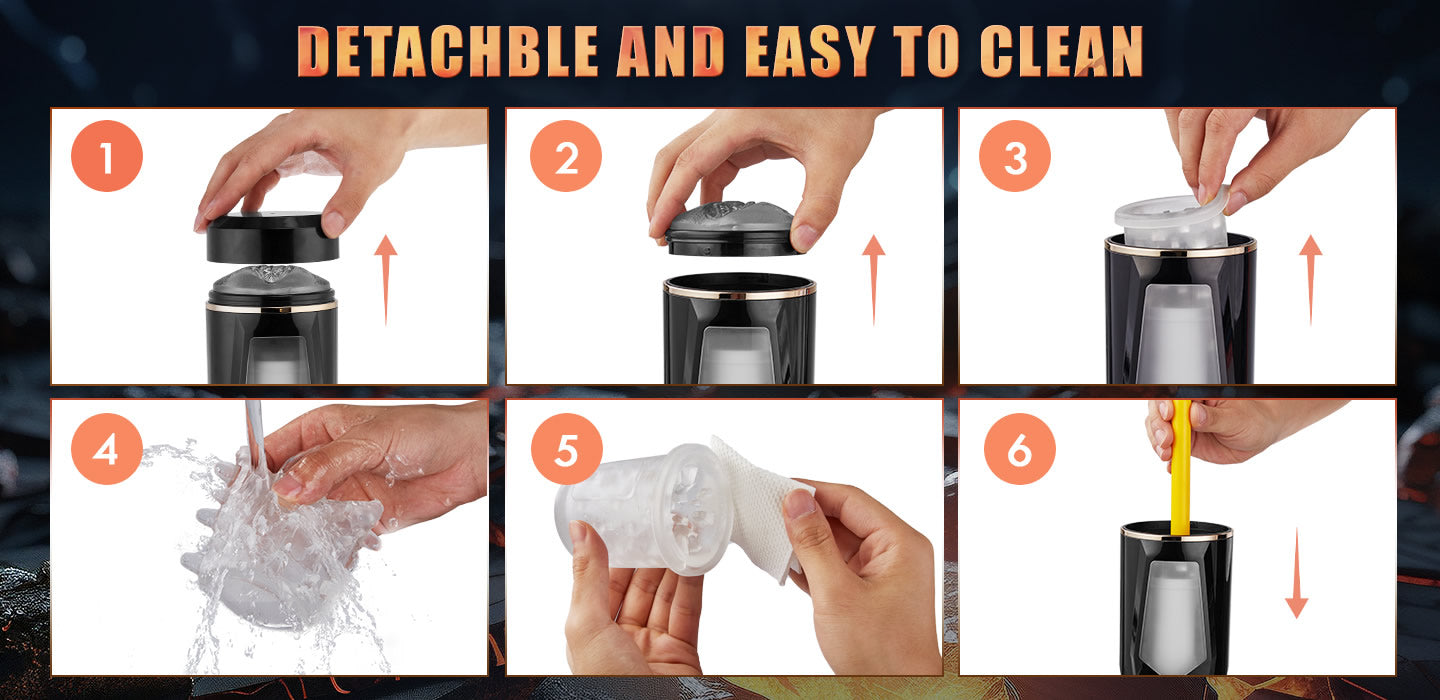 DETACHBLE AND EASY TO CLEAN

1

2

3

4

5

6