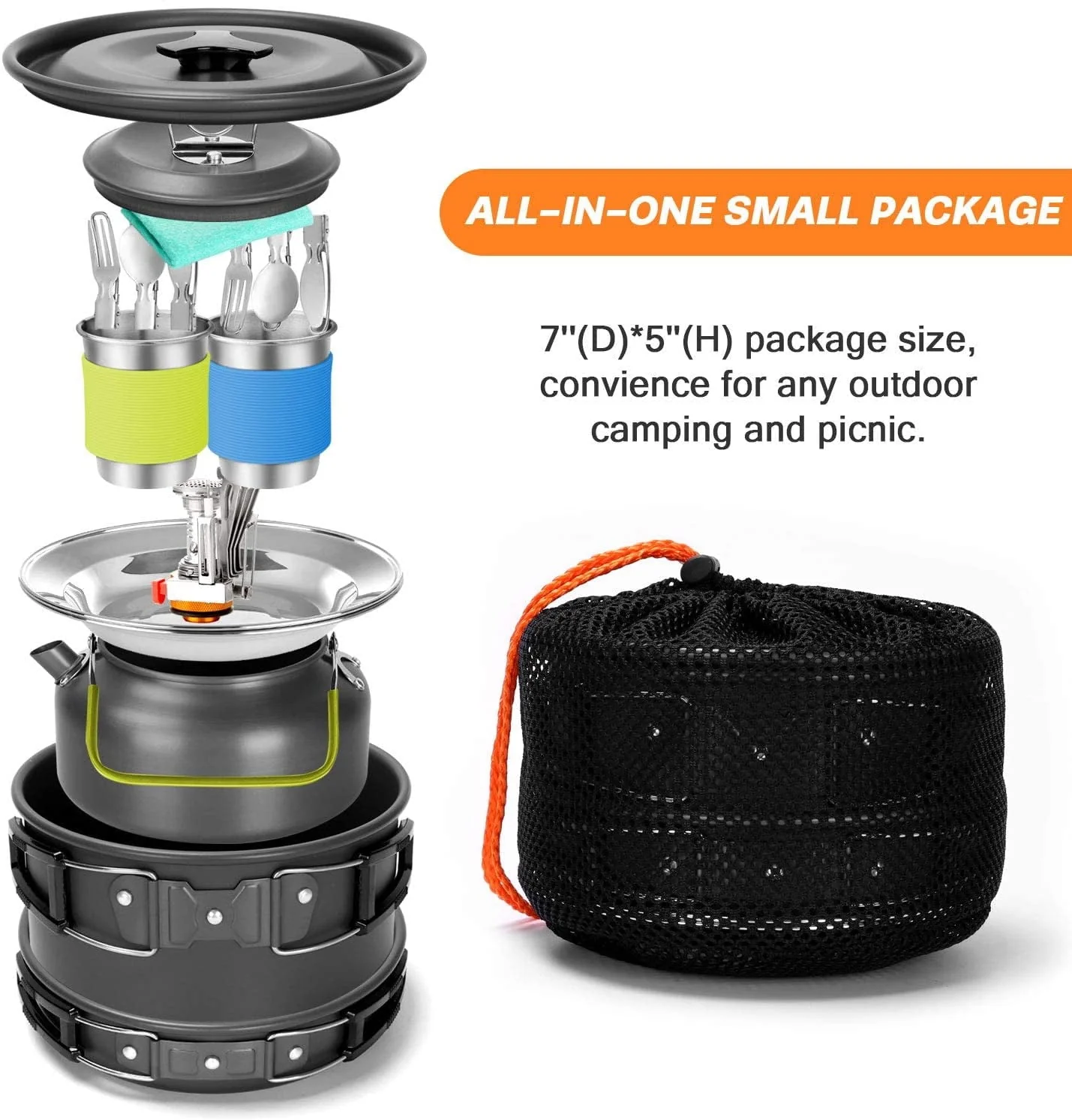 ALL-IN-ONE SMALL PACKAGE

7''(D)*5''(H) package size, convience for any outdoor camping and picnic.