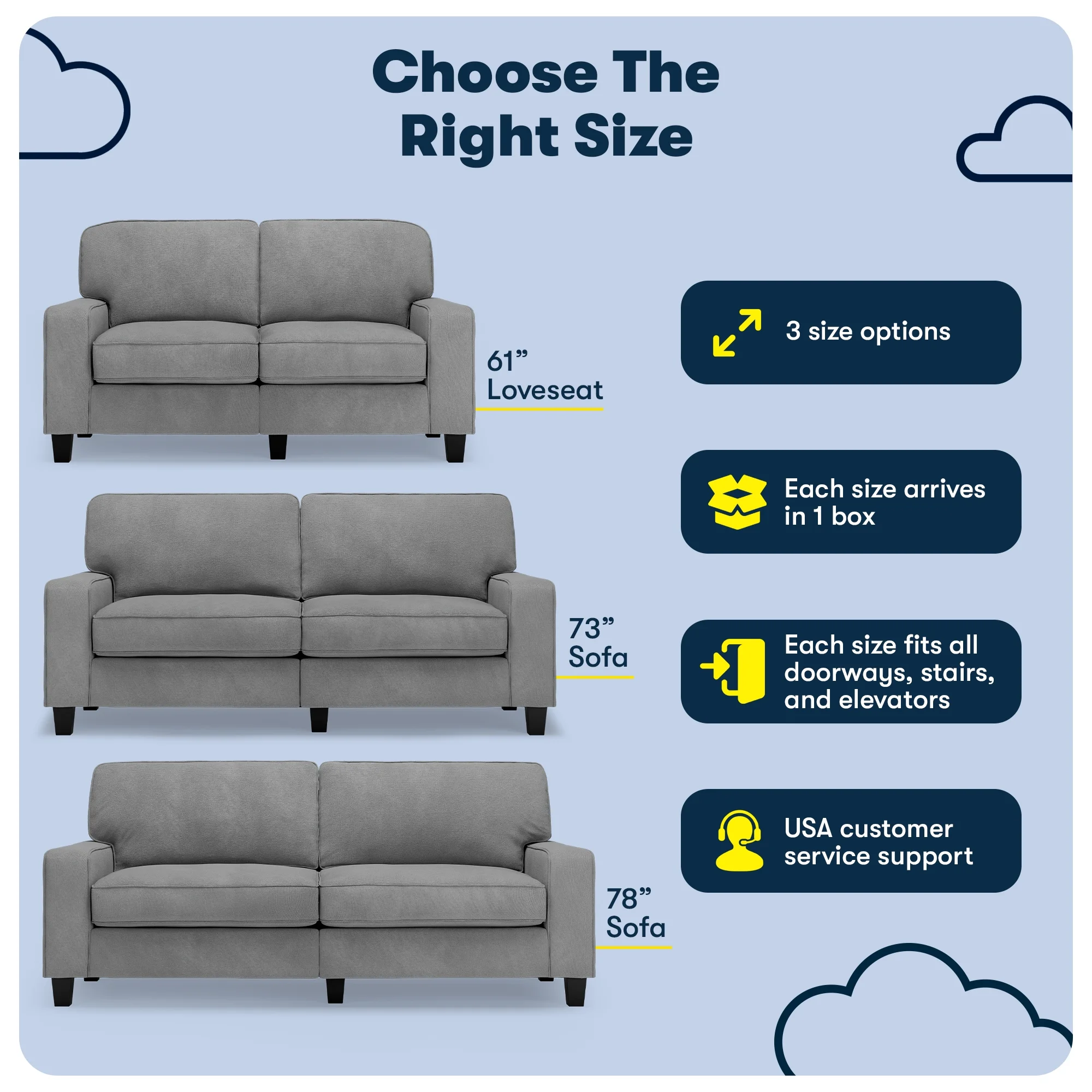 Choose The Right Size

61”
Loveseat

73”
Sofa

78”
Sofa

3 size options

Each size arrives in 1 box

Each size fits all doorways, stairs, and elevators

USA customer service support