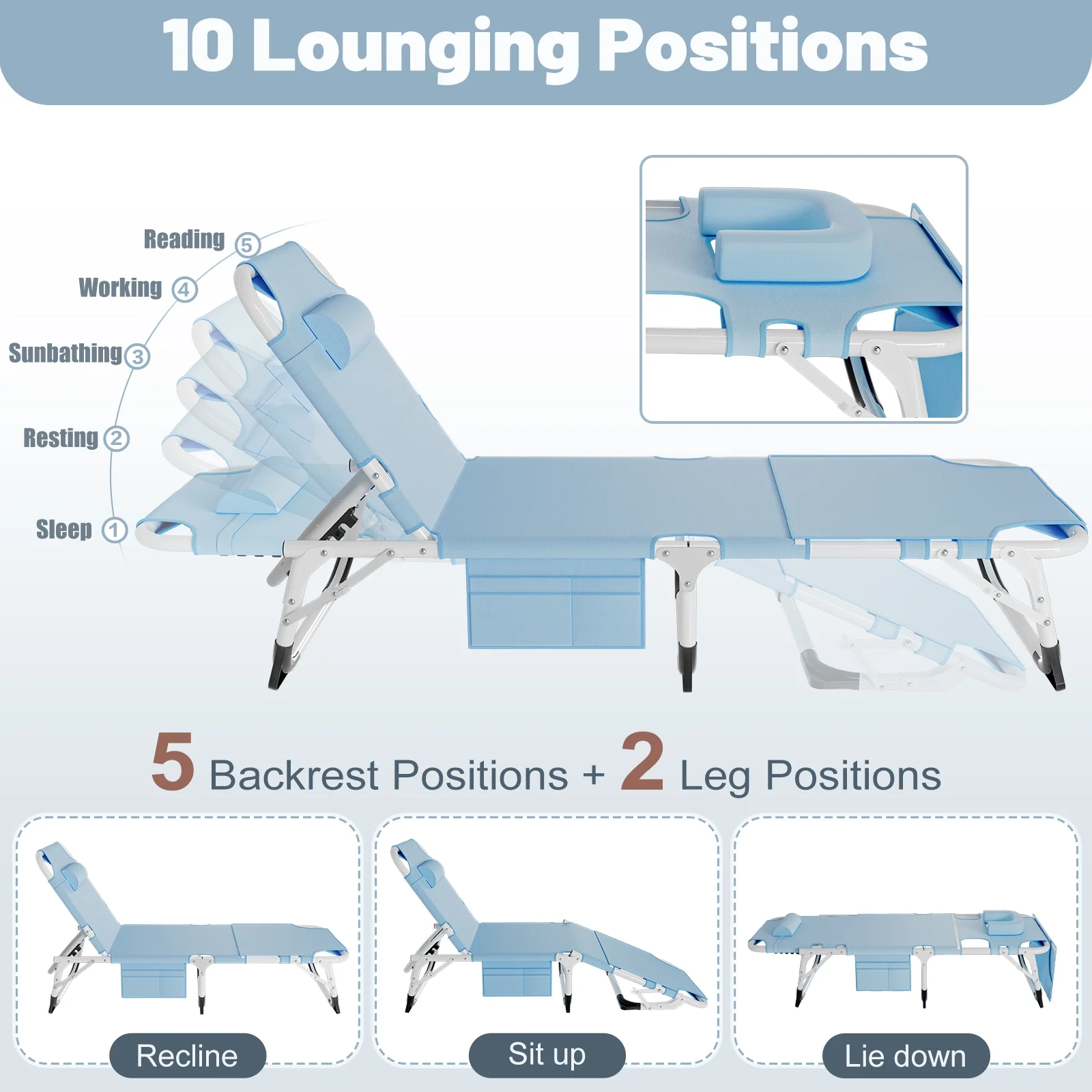 10 Lounging Positions

Reading 5
Working 4
Sunbathing 3
Resting 2
Sleep 1

5 Backrest Positions + 2 Leg Positions

Recline

Sit up

Lie down