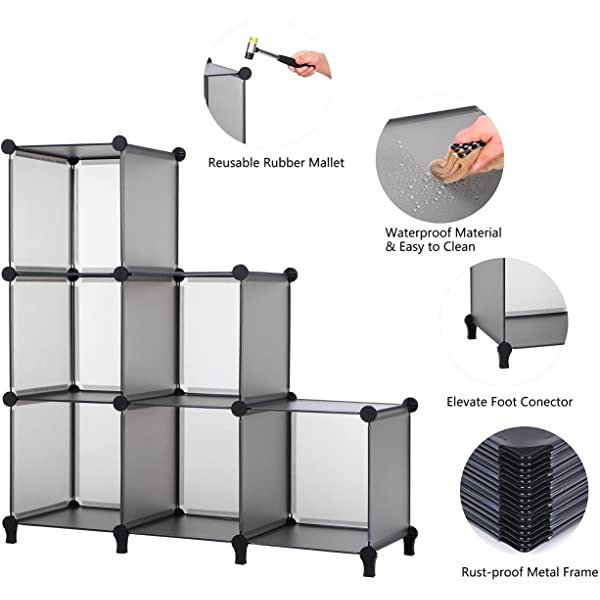 Reusable Rubber Mallet

Waterproof Material & Easy to Clean

Elevate Foot Conector

Rust-proof Metal Frame