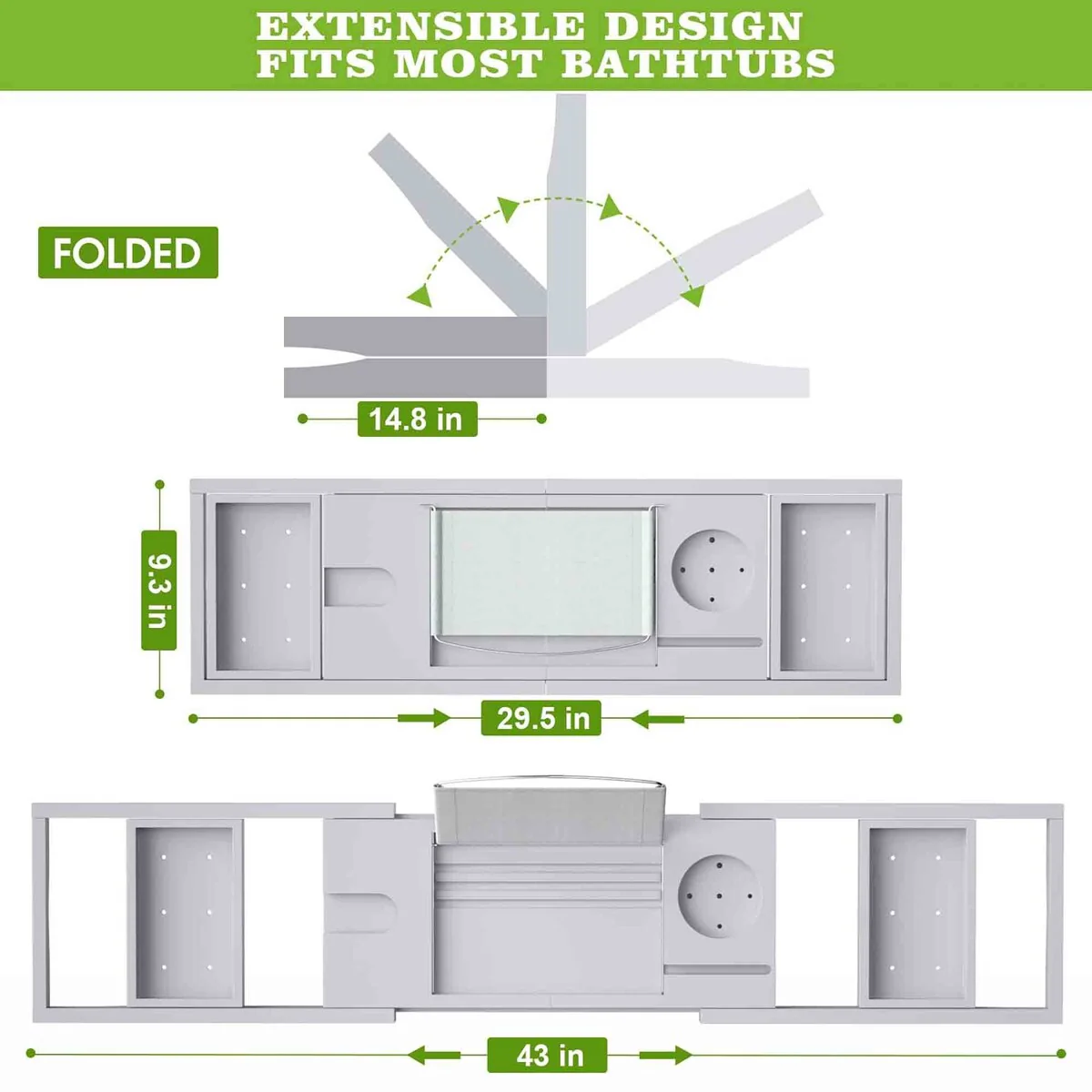 EXTENSIBLE DESIGN
FITS MOST BATHTUBS

FOLDED

14.8 in

9.3 in

29.5 in

43 in