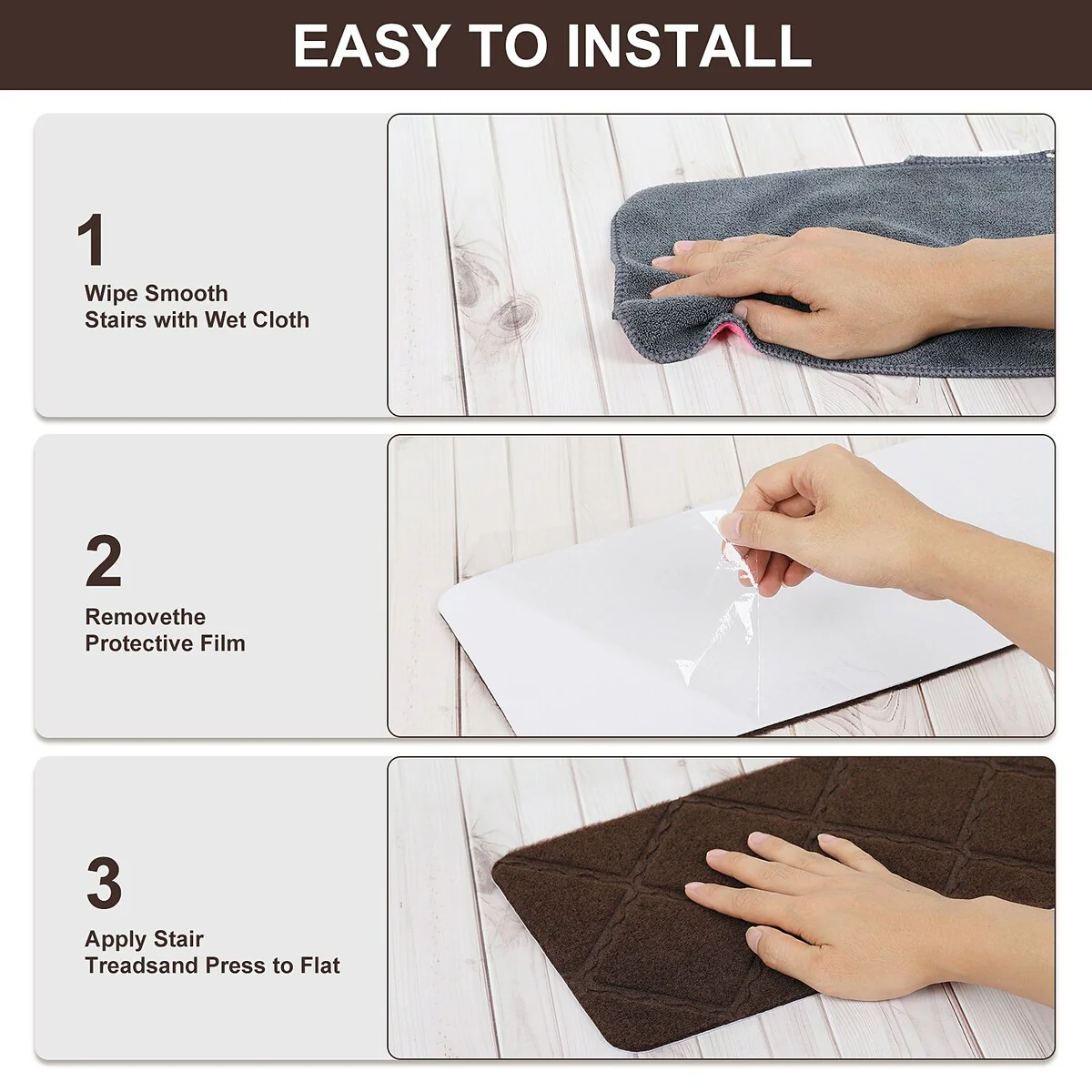 EASY TO INSTALL

1
Wipe Smooth Stairs with Wet Cloth

2
Removethe Protective Film

3
Apply Stair Treadsand Press to Flat