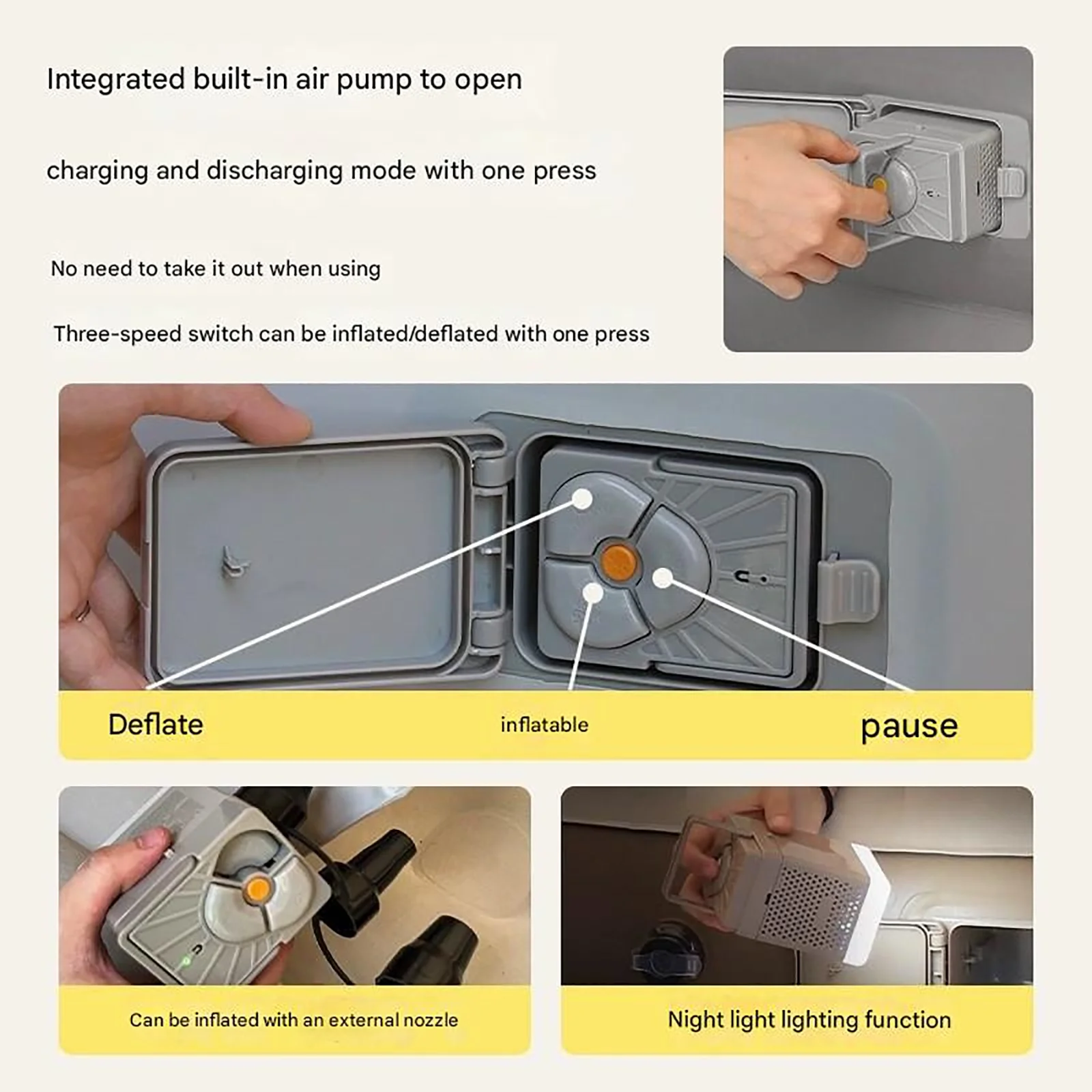 Integrated built-in air pump to open

charging and discharging mode with one press

No need to take it out when using

Three-speed switch can be inflated/deflated with one press

Deflate

inflatable

pause

Can be inflated with an external nozzle

Night light lighting function