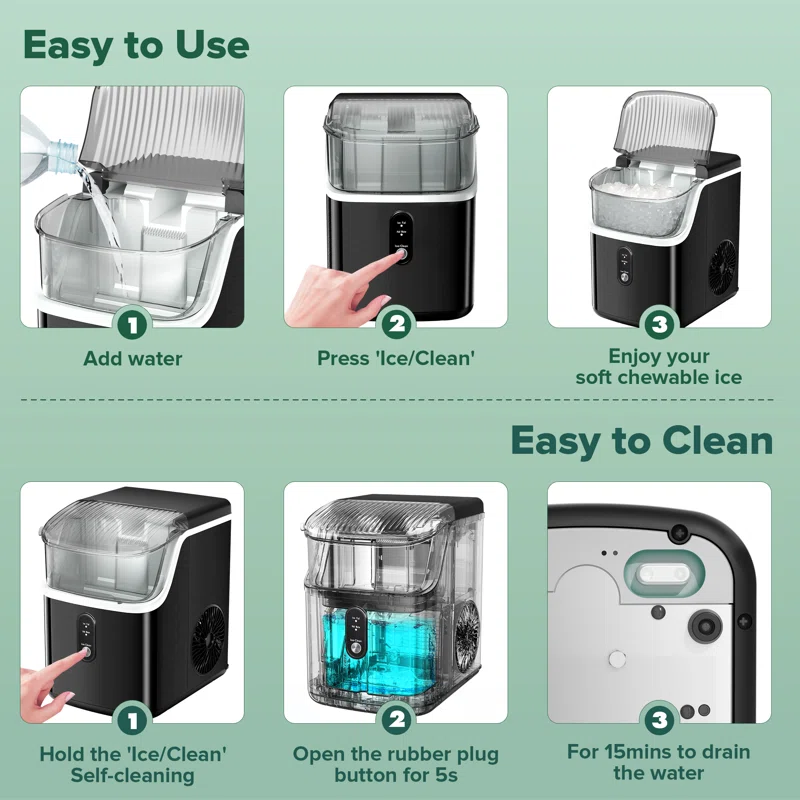 Easy to Use

1
Add water

2
Press 'Ice/Clean'

3
Enjoy your soft chewable ice

Easy to Clean

1
Hold the 'Ice/Clean' Self-cleaning

2
Open the rubber plug button for 5s

3
For 15mins to drain the water