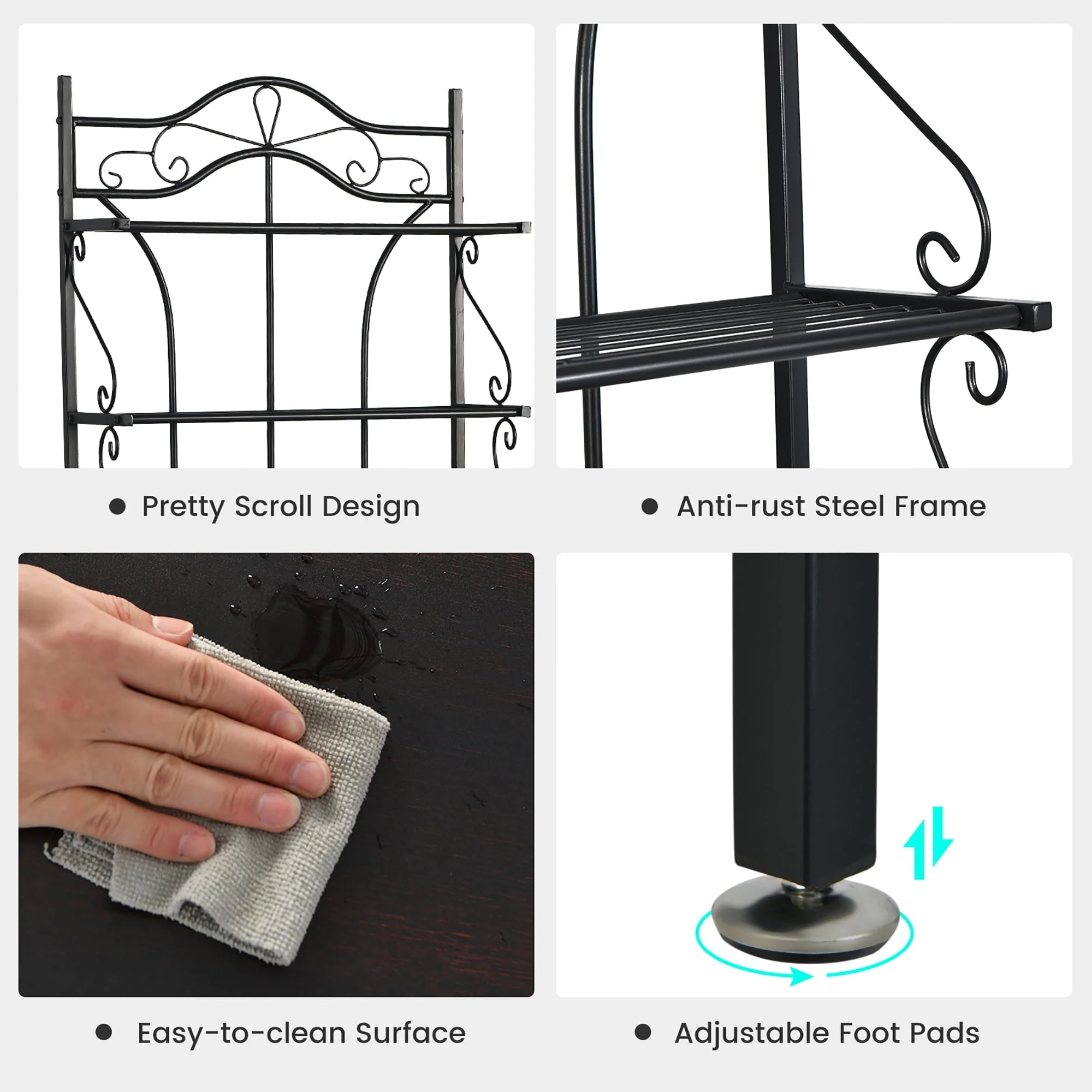 ● Pretty Scroll Design

● Anti-rust Steel Frame

● Easy-to-clean Surface

● Adjustable Foot Pads