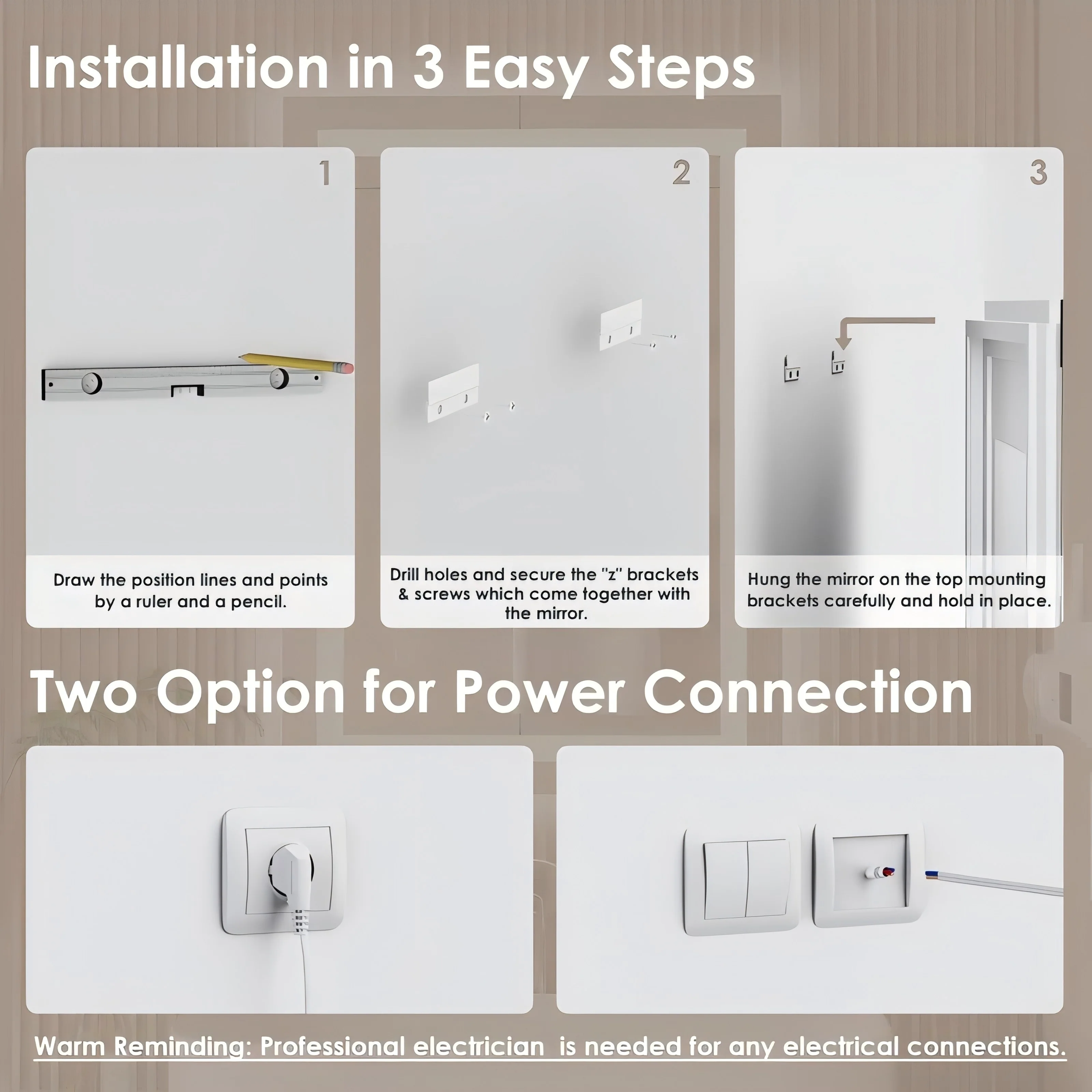 Installation in 3 Easy Steps

1

Draw the position lines and points by a ruler and a pencil.

2

Drill holes and secure the "z" brackets & screws which come together with the mirror.

3

Hung the mirror on the top mounting brackets carefully and hold in place.

Two Option for Power Connection

Warm Reminding: Professional electrician is needed for any electrical connections.