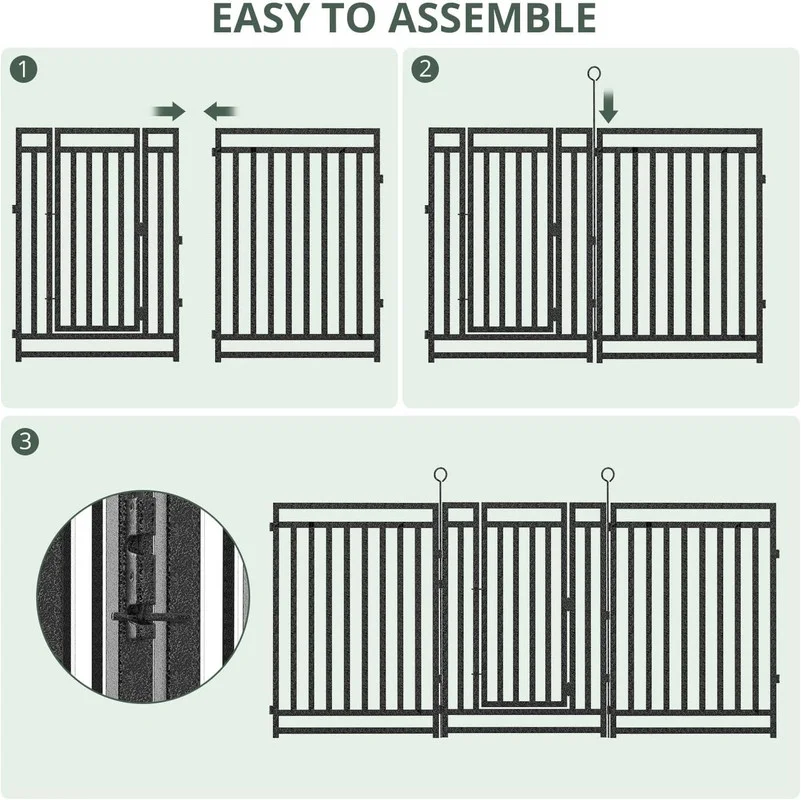 EASY TO ASSEMBLE

1

2

3