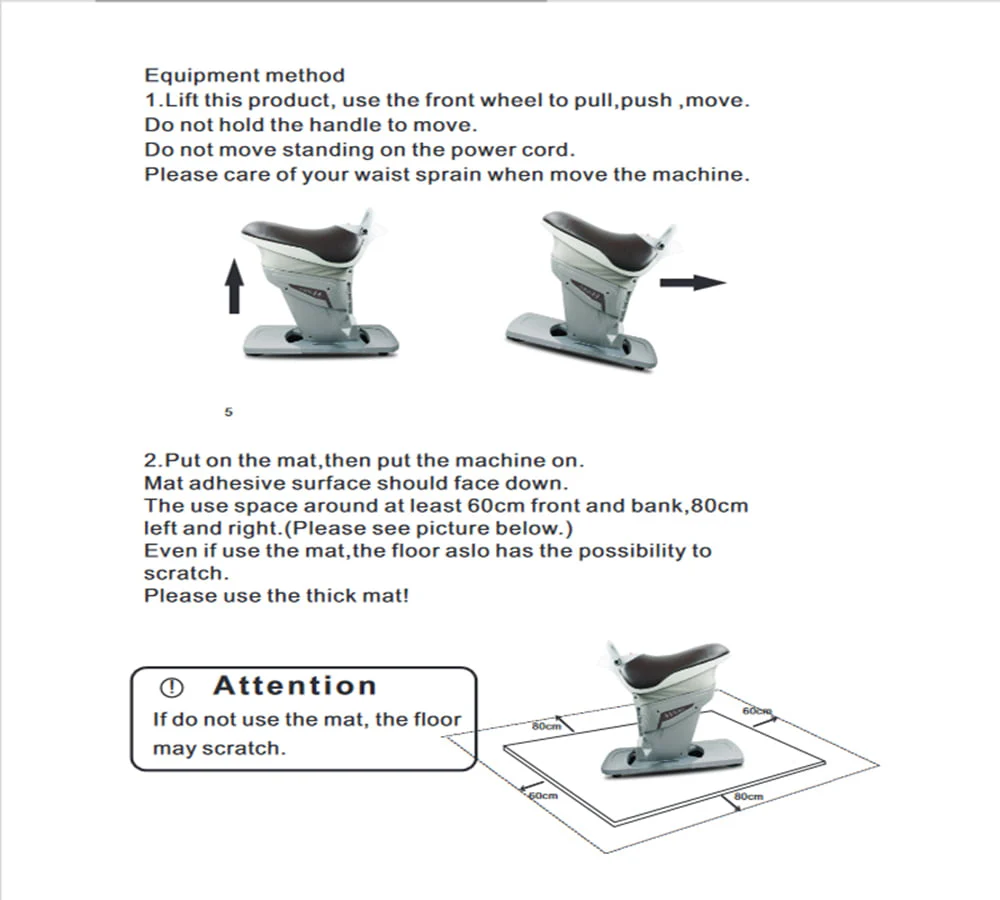 Equipment method
1.Lift this product, use the front wheel to pull,push ,move.
Do not hold the handle to move.
Do not move standing on the power cord.
Please care of your waist sprain when move the machine.

5

2.Put on the mat,then put the machine on.
Mat adhesive surface should face down.
The use space around at least 60cm front and bank,80cm left and right.(Please see picture below.)
Even if use the mat,the floor aslo has the possibility to scratch.
Please use the thick mat!

Attention
If do not use the mat, the floor may scratch.

80cm
60cm
60cm
80cm