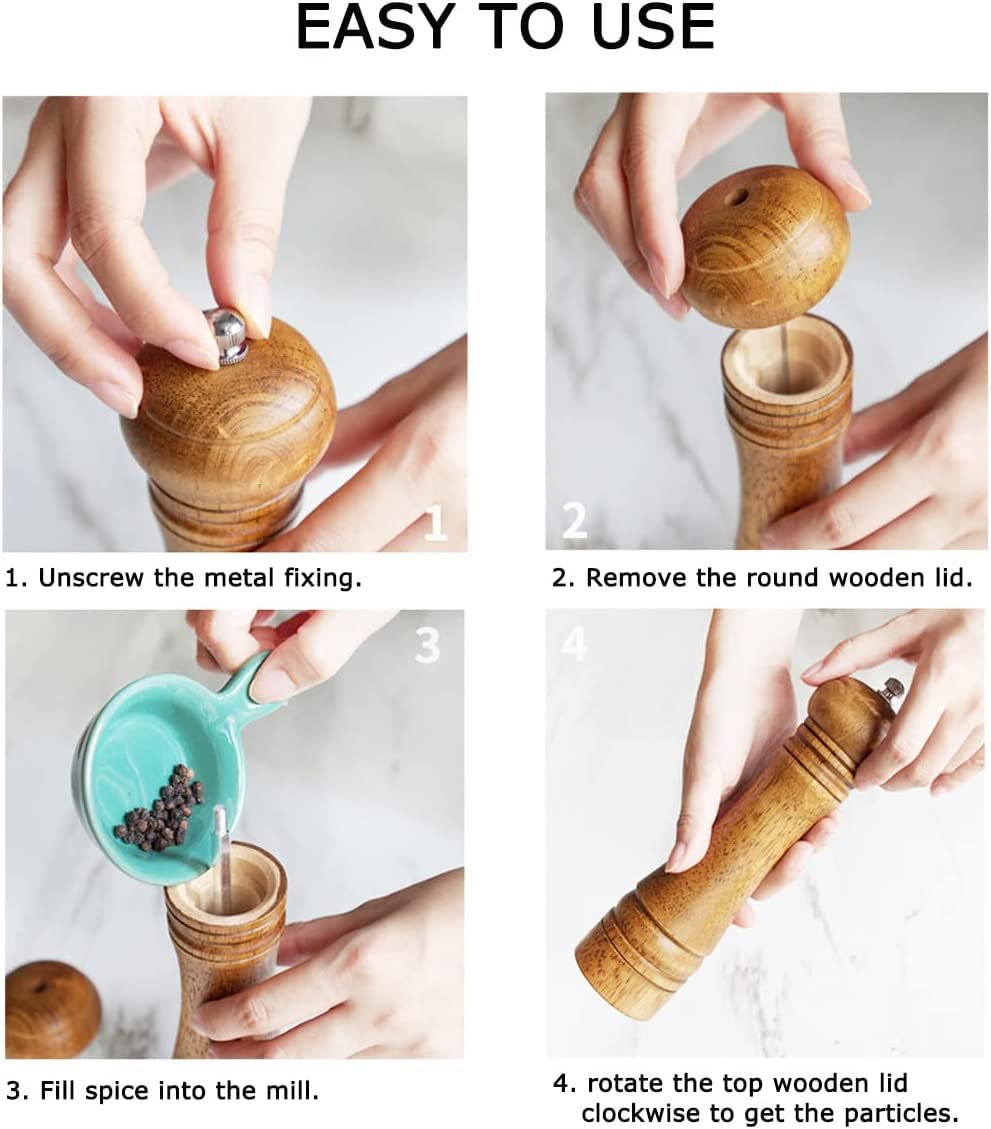 EASY TO USE

1

1. Unscrew the metal fixing.

2

2. Remove the round wooden lid.

3

3. Fill spice into the mill.

4

4. rotate the top wooden lid clockwise to get the particles.