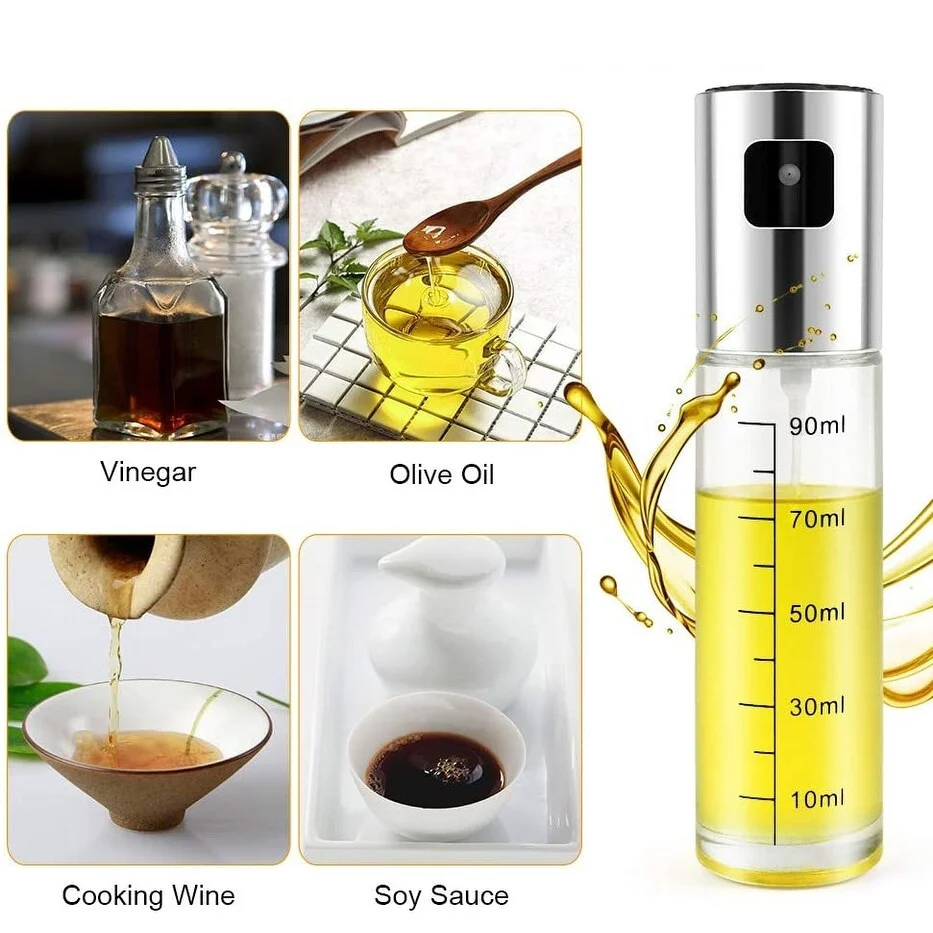 Vinegar

Olive Oil

Cooking Wine

Soy Sauce

90ml
70ml
50ml
30ml
10ml