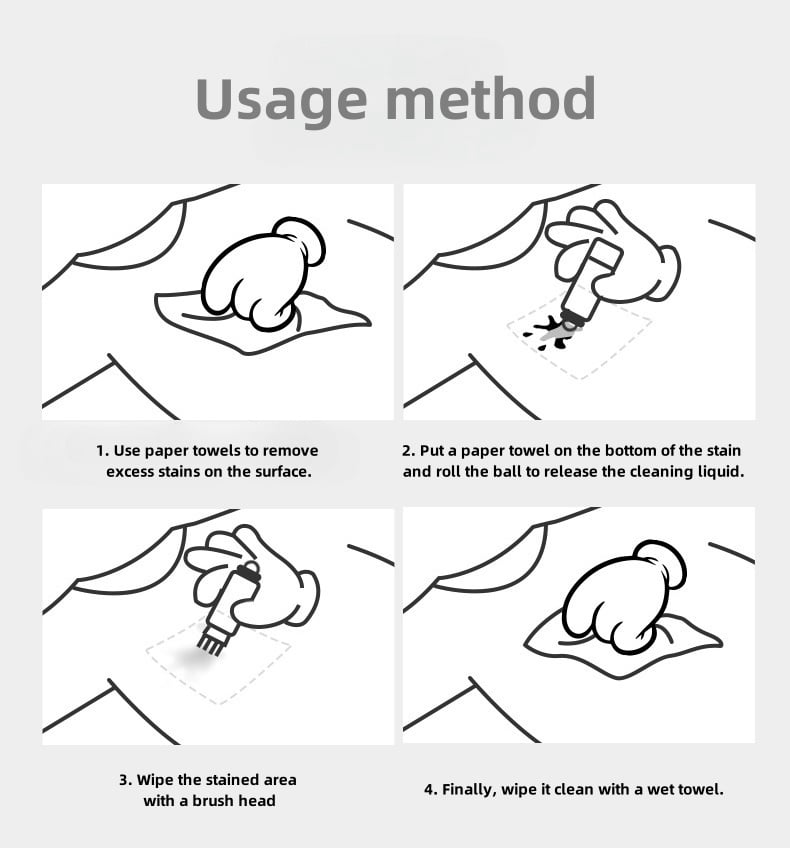 Usage method

1. Use paper towels to remove excess stains on the surface.

2. Put a paper towel on the bottom of the stain and roll the ball to release the cleaning liquid.

3. Wipe the stained area with a brush head

4. Finally, wipe it clean with a wet towel.