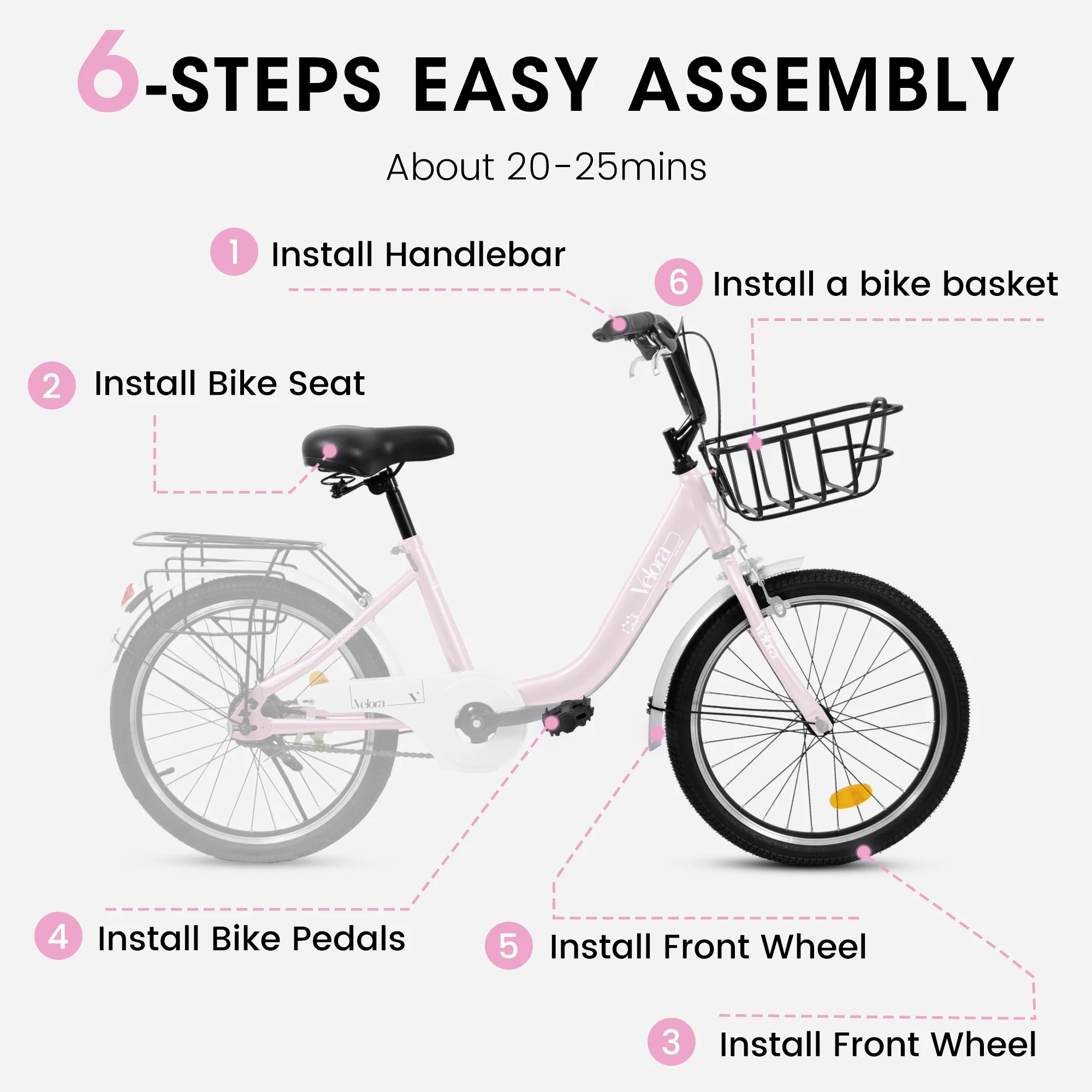 6-STEPS EASY ASSEMBLY

About 20-25mins

1 Install Handlebar

6 Install a bike basket

2 Install Bike Seat

Velora

Velora

Velora

4 Install Bike Pedals

5 Install Front Wheel

3 Install Front Wheel