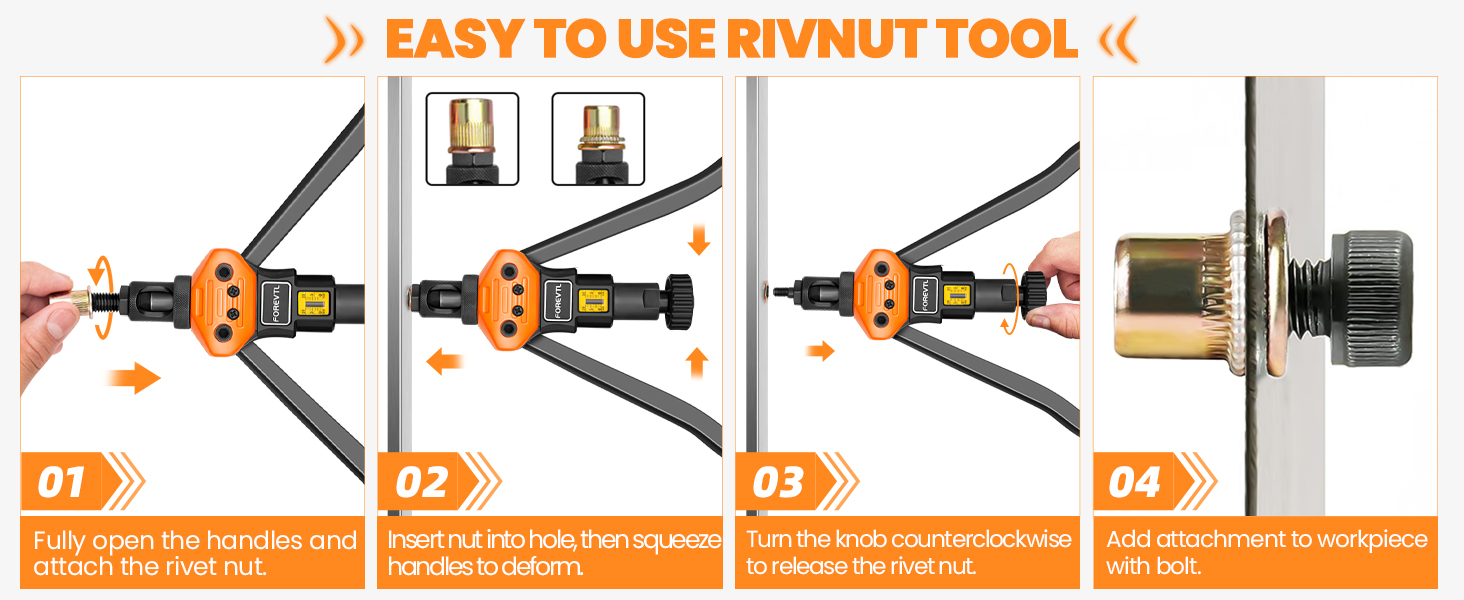 EASY TO USE RIVNUT TOOL

FOREVTL

01

Fully open the handles and attach the rivet nut.

FOREVTL

02

Insert nut into hole, then squeeze handles to deform.

FOREVTL

03

Turn the knob counterclockwise to release the rivet nut.

04

Add attachment to workpiece with bolt.