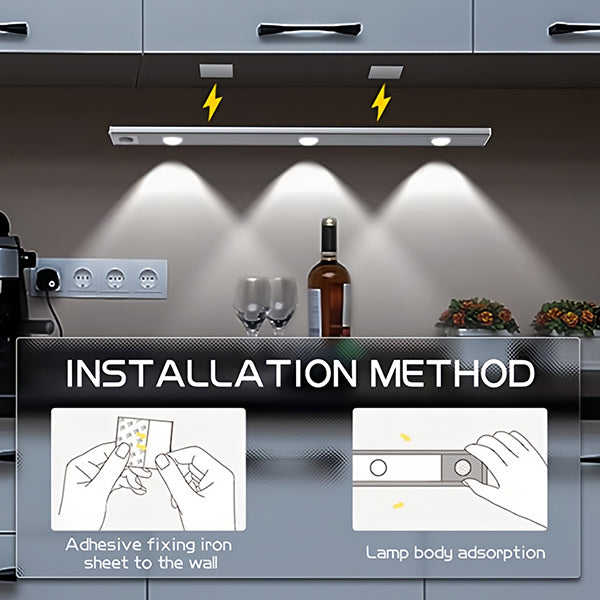 INSTALLATION METHOD

Adhesive fixing iron sheet to the wall

Lamp body adsorption