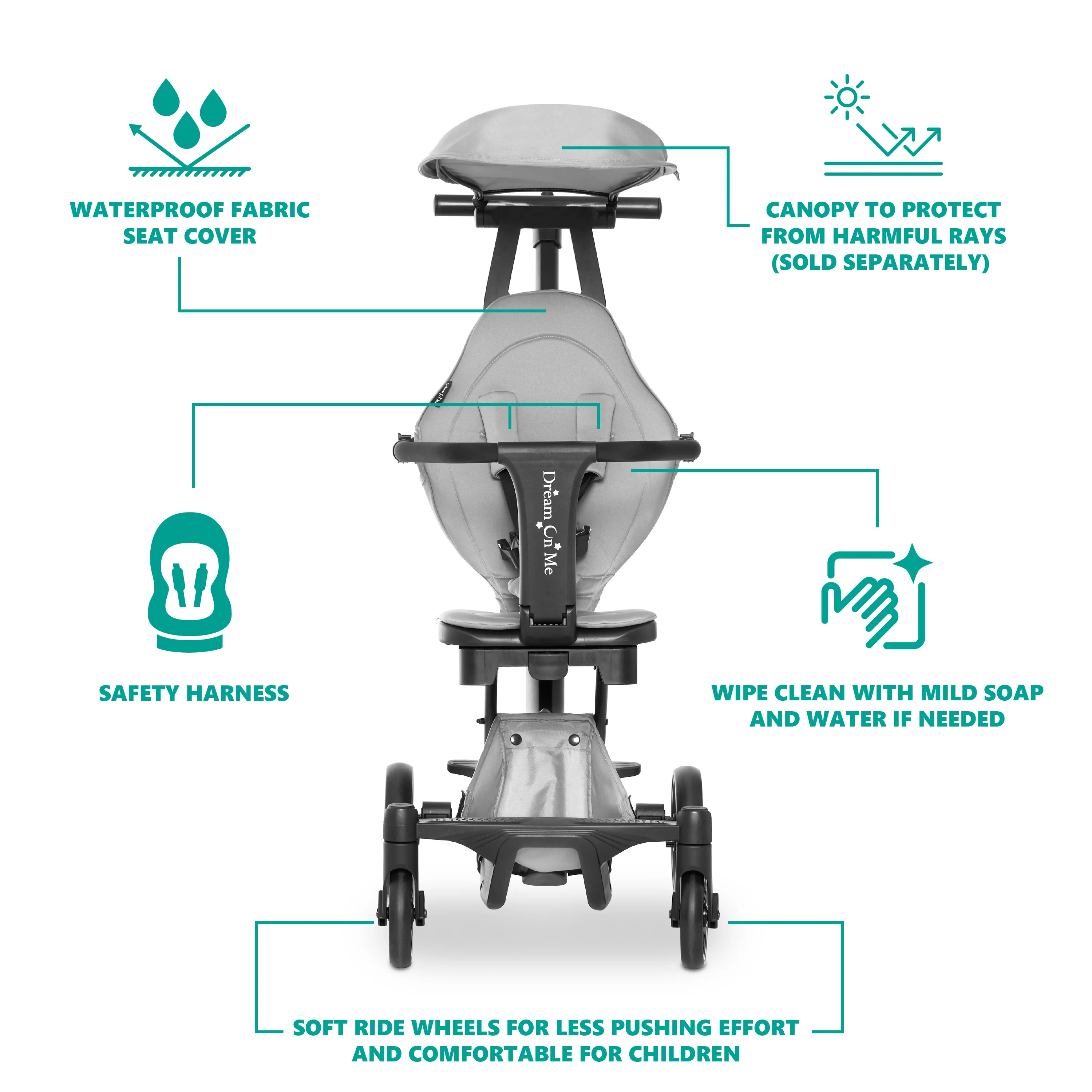 WATERPROOF FABRIC SEAT COVER

CANOPY TO PROTECT FROM HARMFUL RAYS (SOLD SEPARATELY)

Dream On Me

SAFETY HARNESS

WIPE CLEAN WITH MILD SOAP AND WATER IF NEEDED

SOFT RIDE WHEELS FOR LESS PUSHING EFFORT AND COMFORTABLE FOR CHILDREN