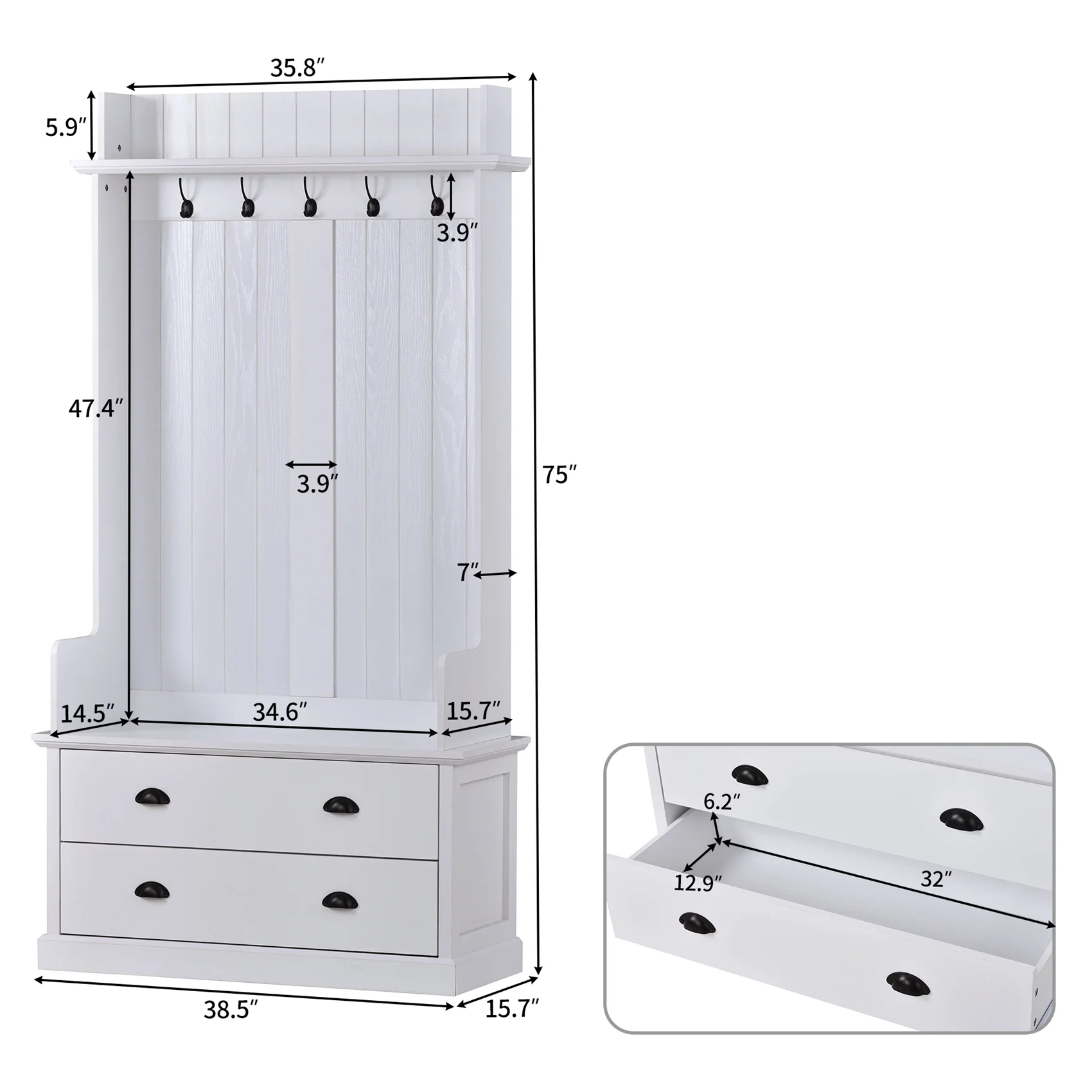 35.8″

5.9″

3.9″

47.4″

3.9″

75″

7″

14.5″

34.6″

15.7″

38.5″

15.7″

6.2″

12.9″

32″