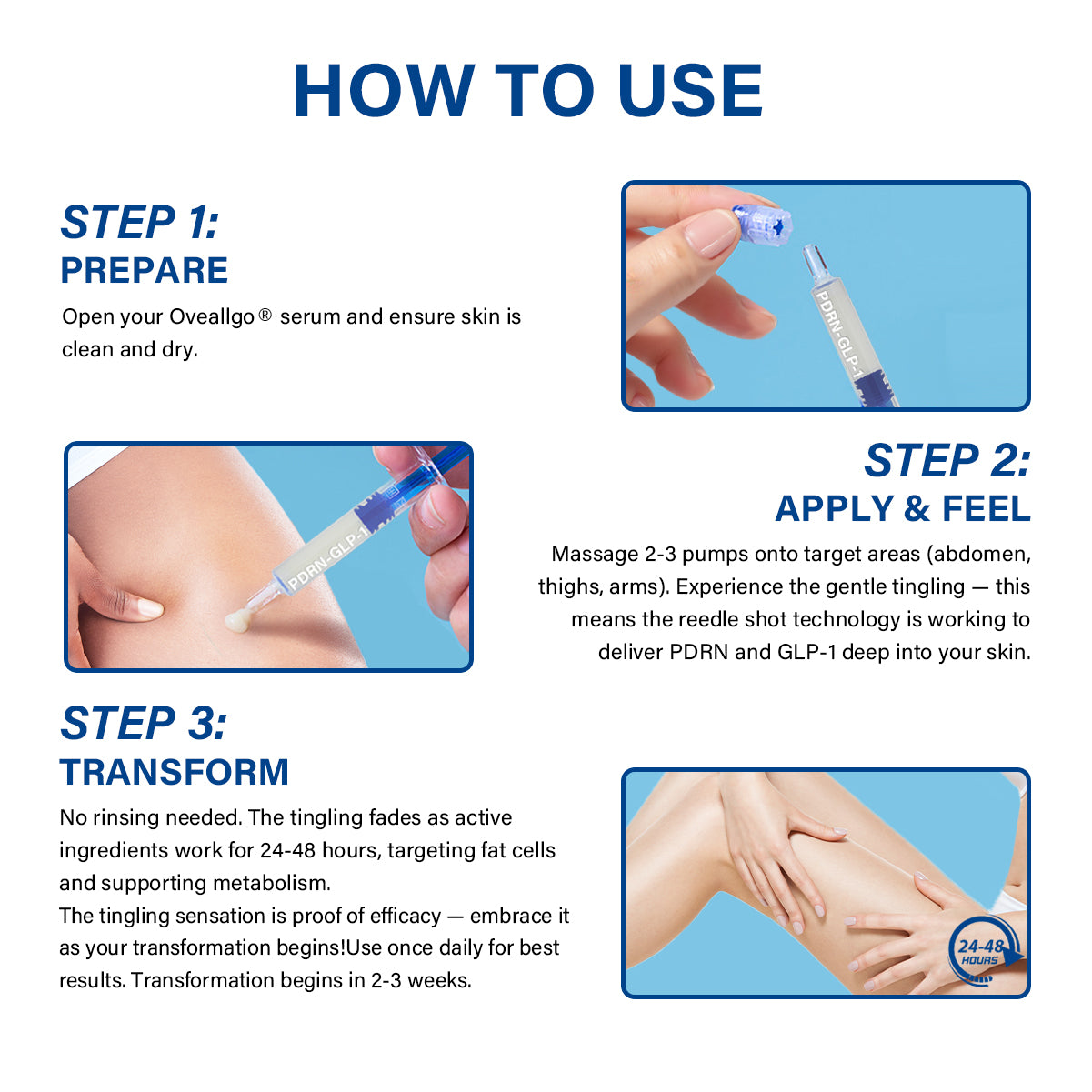 HOW TO USE

STEP 1:
PREPARE

Open your Oveallgo® serum and ensure skin is clean and dry.

PDRN-GLP-1

PDRN-GLP-1

STEP 2:
APPLY & FEEL

Massage 2-3 pumps onto target areas (abdomen, thighs, arms). Experience the gentle tingling — this means the reedle shot technology is working to deliver PDRN and GLP-1 deep into your skin.

STEP 3:
TRANSFORM

No rinsing needed. The tingling fades as active ingredients work for 24-48 hours, targeting fat cells and supporting metabolism.
The tingling sensation is proof of efficacy — embrace it as your transformation begins!Use once daily for best results. Transformation begins in 2-3 weeks.

24-48 HOURS