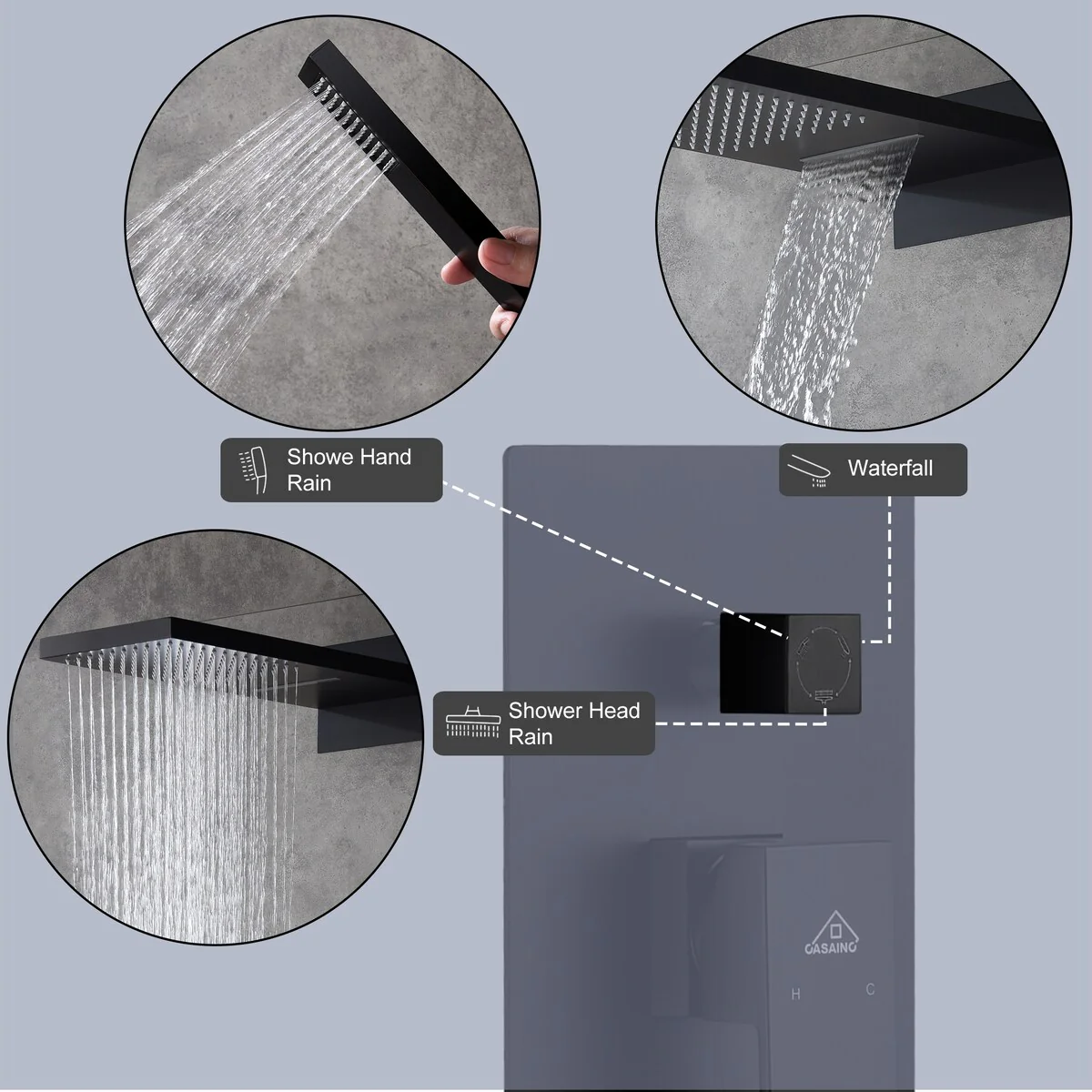 Showe Hand Rain

Waterfall

Shower Head Rain

CASAINC

H

C