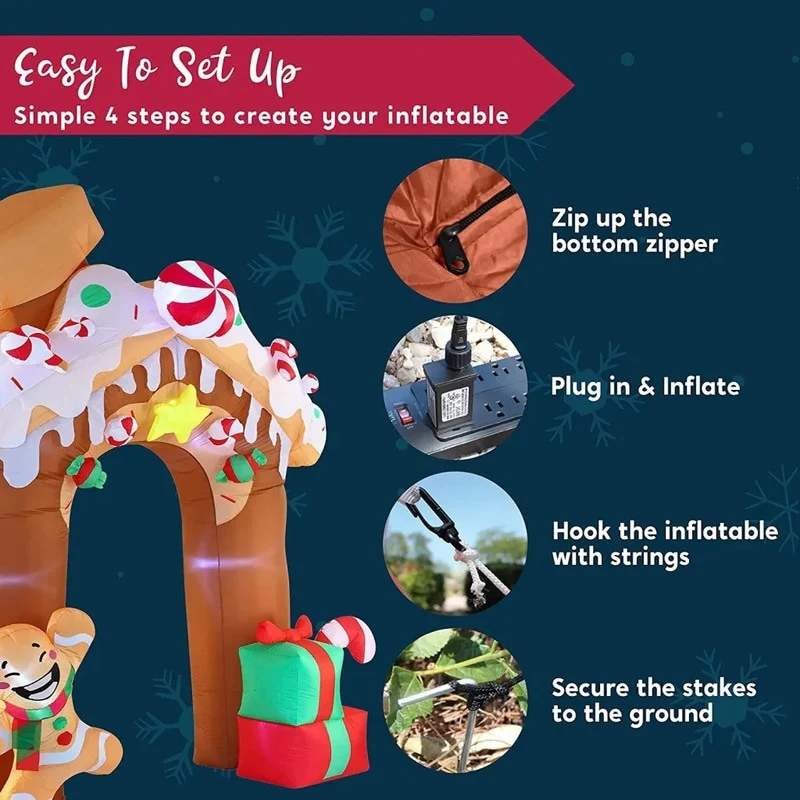 Easy To Set Up
Simple 4 steps to create your inflatable

Zip up the bottom zipper

Plug in & Inflate

Hook the inflatable with strings

Secure the stakes to the ground