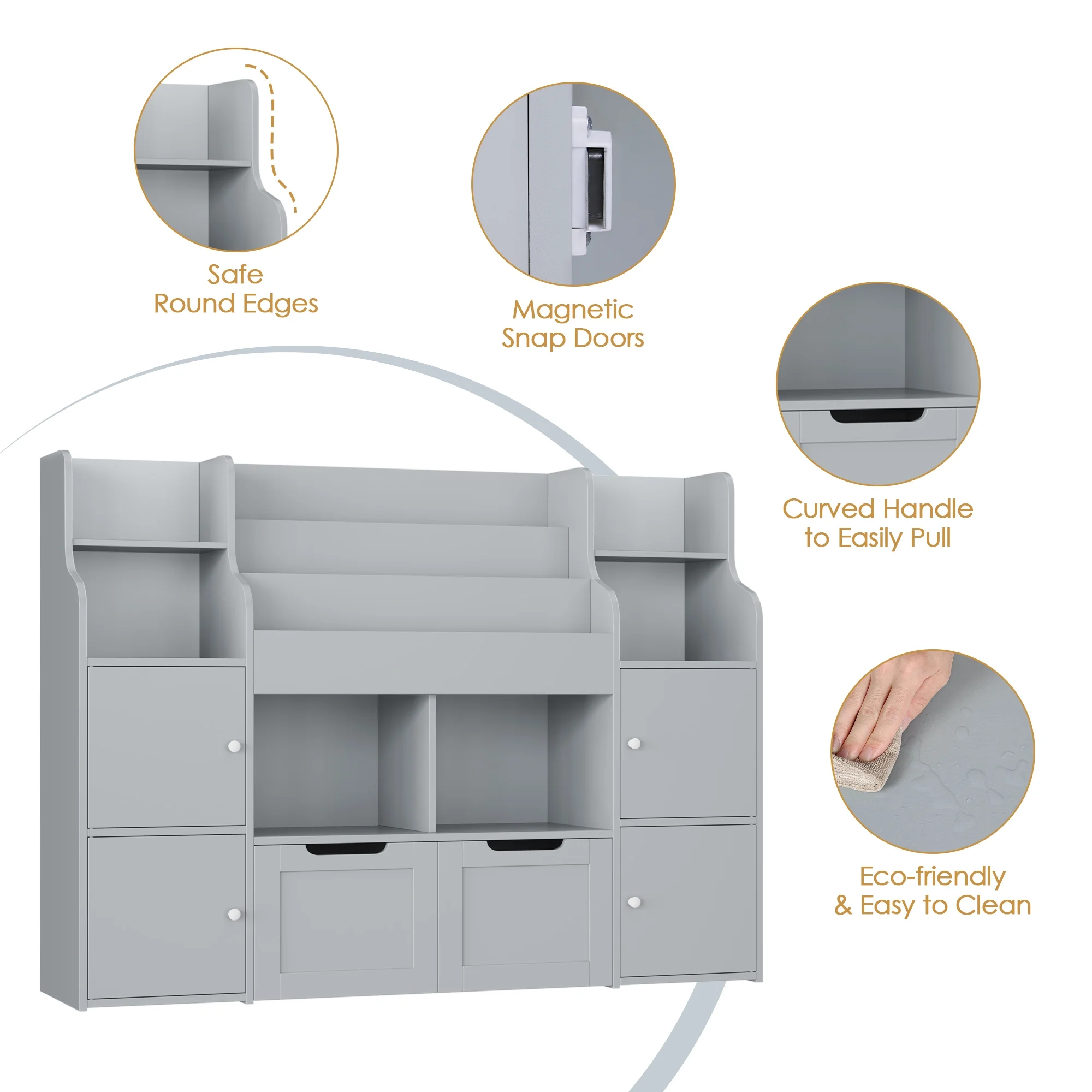 Safe
Round Edges

Magnetic
Snap Doors

Curved Handle
to Easily Pull

Eco-friendly
& Easy to Clean