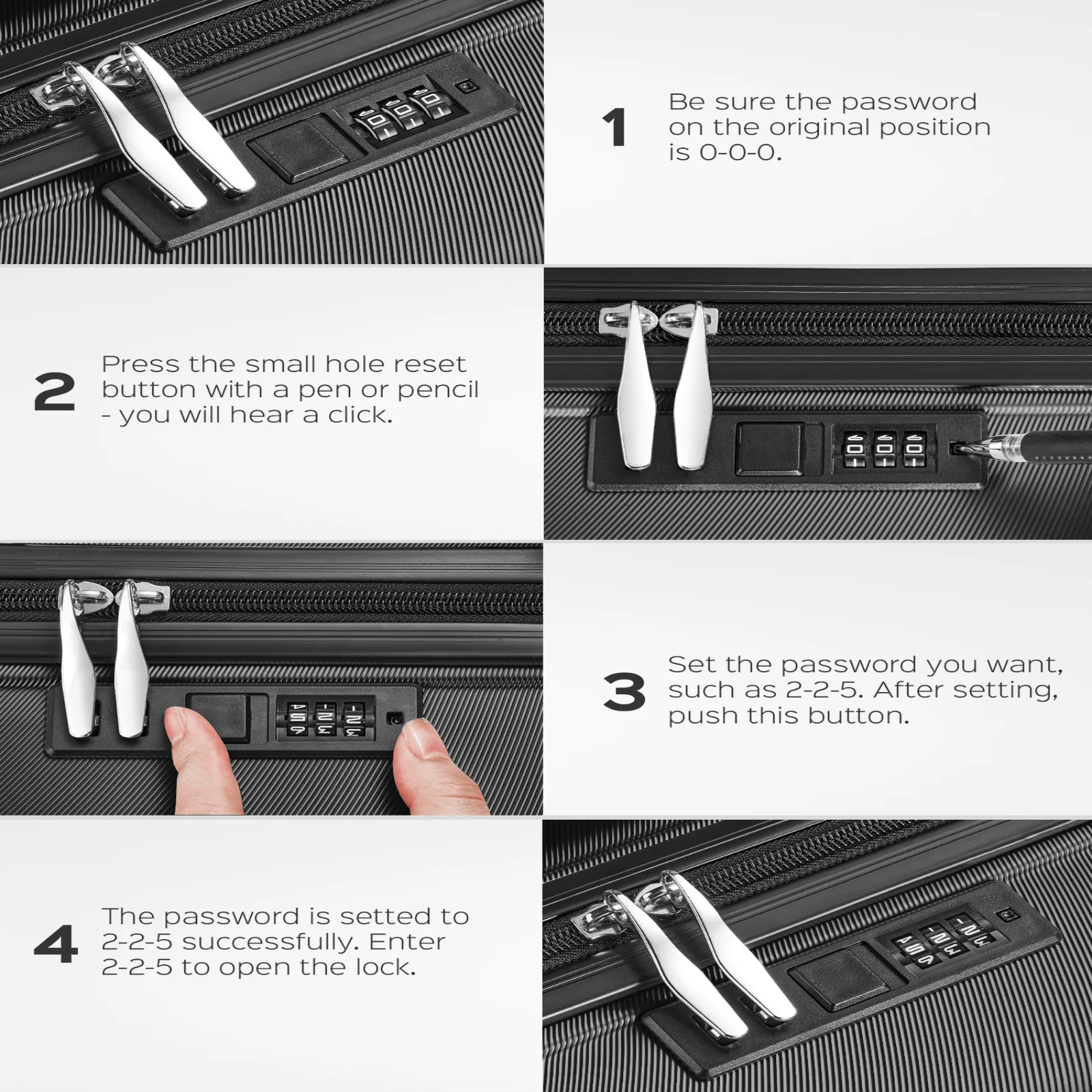 1 Be sure the password on the original position is 0-0-0.

2 Press the small hole reset button with a pen or pencil - you will hear a click.

3 Set the password you want, such as 2-2-5. After setting, push this button.

4 The password is setted to 2-2-5 successfully. Enter 2-2-5 to open the lock.