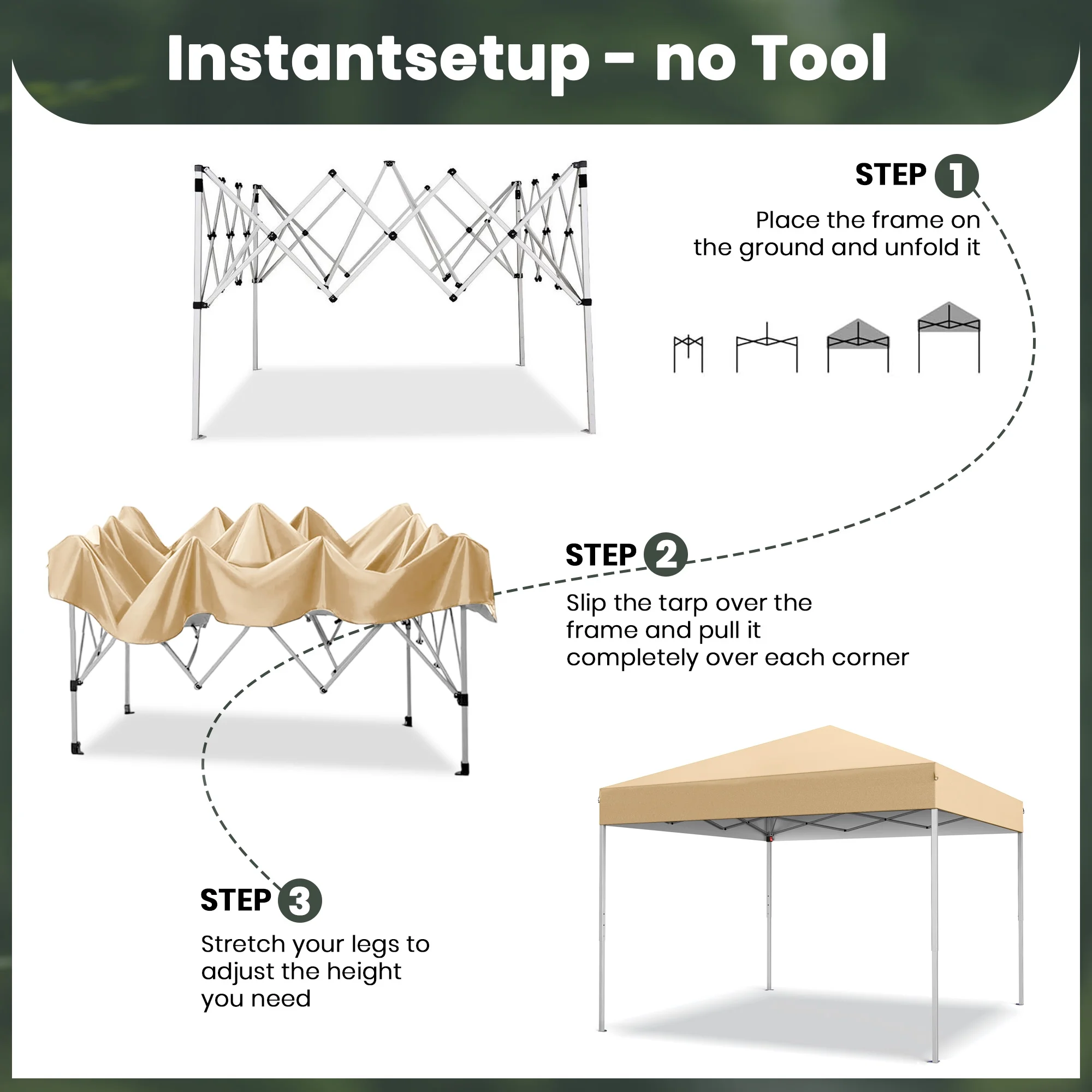 Instantsetup - no Tool

STEP 1

Place the frame on the ground and unfold it

STEP 2

Slip the tarp over the frame and pull it completely over each corner

STEP 3

Stretch your legs to adjust the height you need