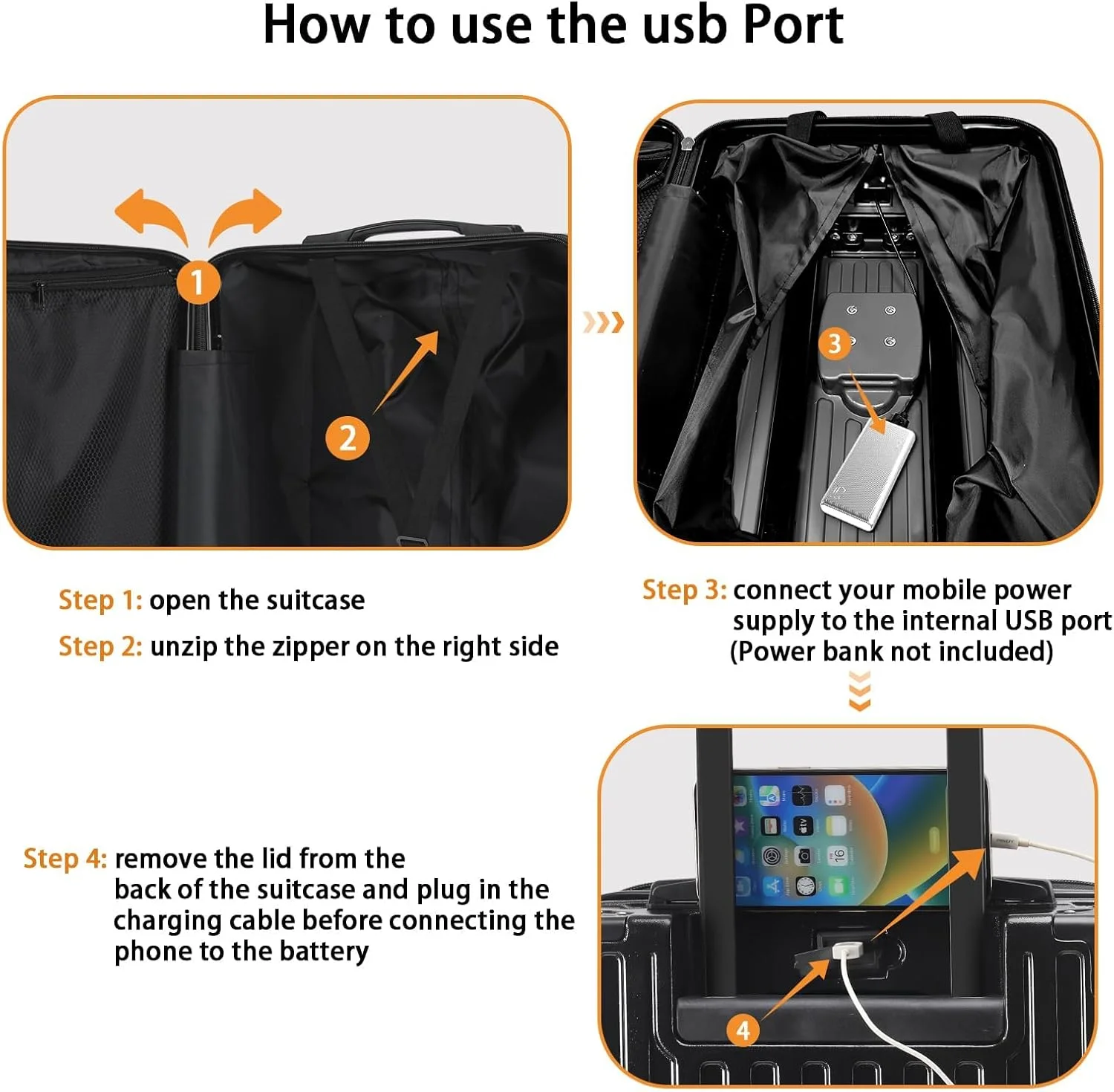 How to use the usb Port

1

2

3

Step 1: open the suitcase

Step 2: unzip the zipper on the right side

Step 3: connect your mobile power supply to the internal USB port (Power bank not included)

Step 4: remove the lid from the back of the suitcase and plug in the charging cable before connecting the phone to the battery

4