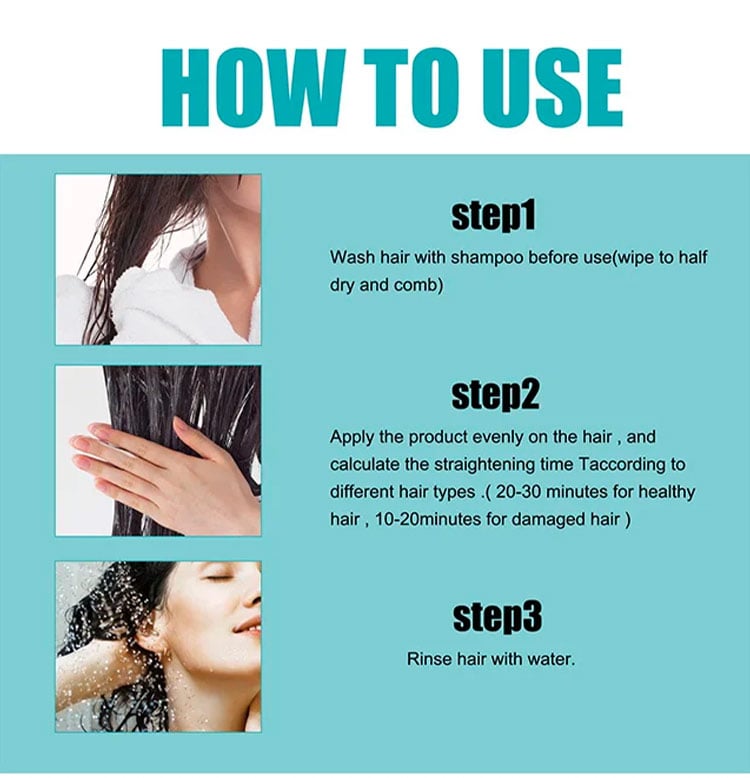 HOW TO USE

step1

Wash hair with shampoo before use(wipe to half dry and comb)

step2

Apply the product evenly on the hair , and calculate the straightening time Taccording to different hair types .( 20-30 minutes for healthy hair , 10-20minutes for damaged hair )

step3

Rinse hair with water.