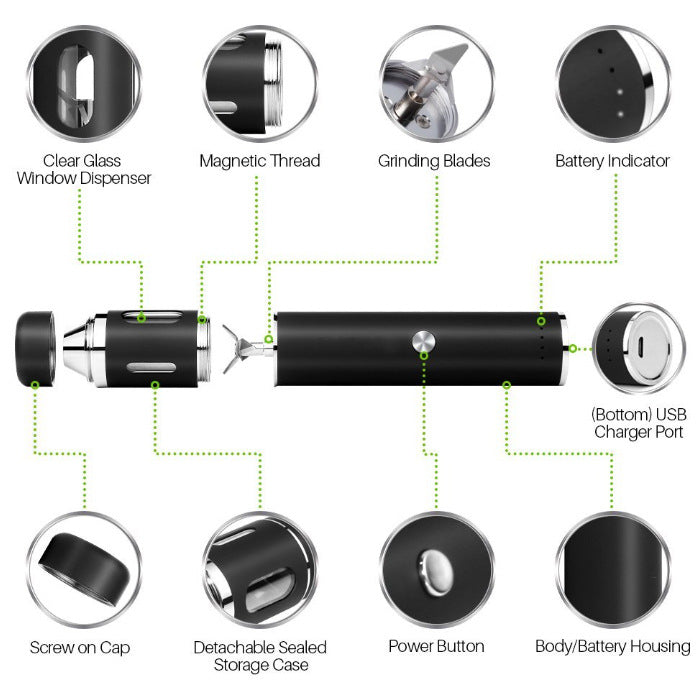 Clear Glass
Window Dispenser

Magnetic Thread

Grinding Blades

Battery Indicator

(Bottom) USB
Charger Port

Screw on Cap

Detachable Sealed
Storage Case

Power Button

Body/Battery Housing