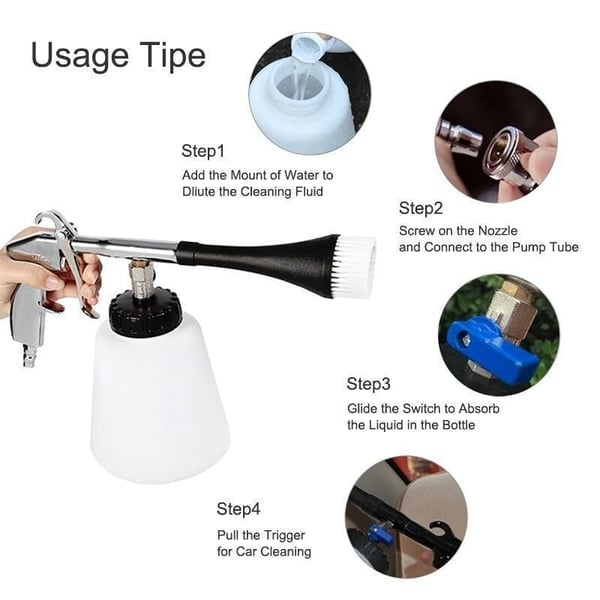 Usage Tipe

Step1

Add the Mount of Water to Dliute the Cleaning Fluid

Step2

Screw on the Nozzle and Connect to the Pump Tube

Step3

Glide the Switch to Absorb the Liquid in the Bottle

Step4

Pull the Trigger for Car Cleaning