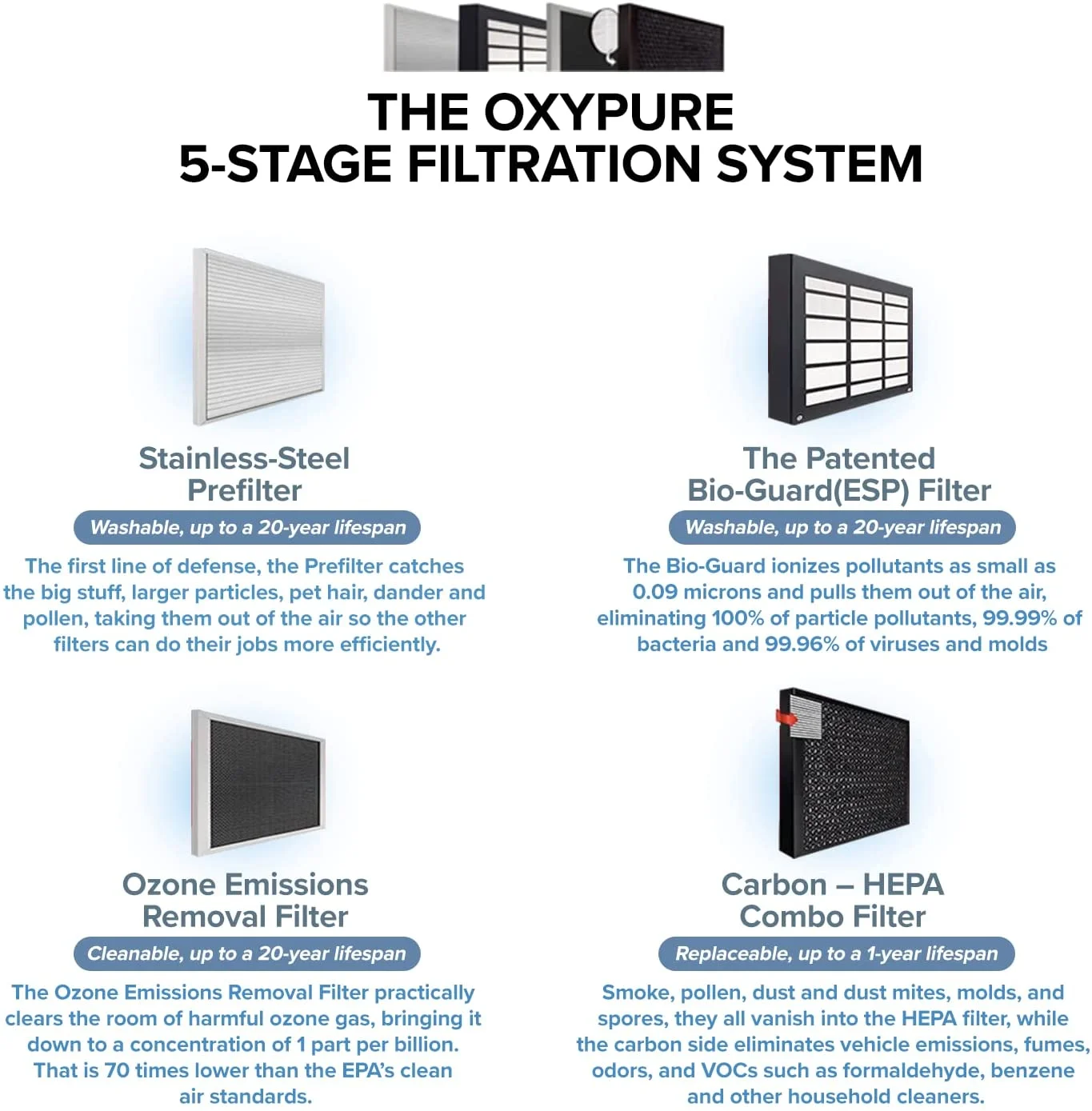 THE OXYPURE
5-STAGE FILTRATION SYSTEM

Stainless-Steel Prefilter

Washable, up to a 20-year lifespan

The first line of defense, the Prefilter catches the big stuff, larger particles, pet hair, dander and pollen, taking them out of the air so the other filters can do their jobs more efficiently.

The Patented Bio-Guard(ESP) Filter

Washable, up to a 20-year lifespan

The Bio-Guard ionizes pollutants as small as 0.09 microns and pulls them out of the air, eliminating 100% of particle pollutants, 99.99% of bacteria and 99.96% of viruses and molds

Ozone Emissions Removal Filter

Cleanable, up to a 20-year lifespan

The Ozone Emissions Removal Filter practically clears the room of harmful ozone gas, bringing it down to a concentration of 1 part per billion. That is 70 times lower than the EPA's clean air standards.

Carbon – HEPA Combo Filter

Replaceable, up to a 1-year lifespan

Smoke, pollen, dust and dust mites, molds, and spores, they all vanish into the HEPA filter, while the carbon side eliminates vehicle emissions, fumes, odors, and VOCs such as formaldehyde, benzene and other household cleaners.