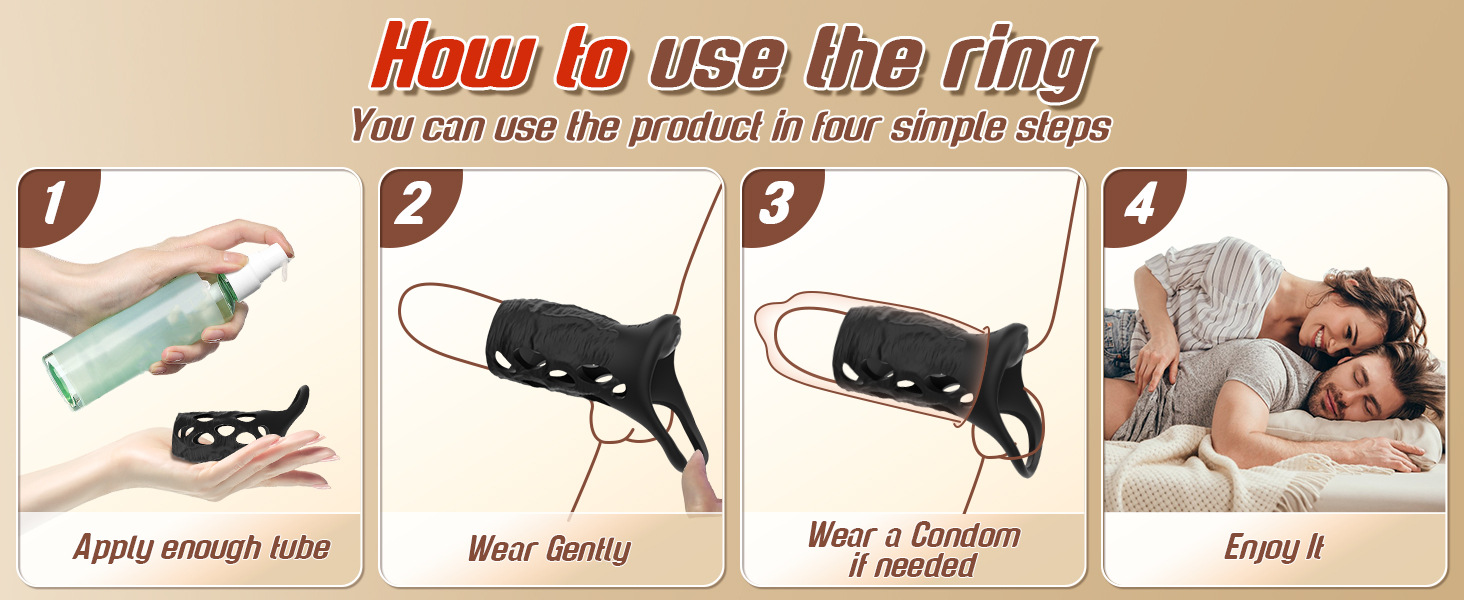 How to use the ring

You can use the product in four simple steps

1

Apply enough tube

2

Wear Gently

3

Wear a Condom if needed

4

Enjoy It