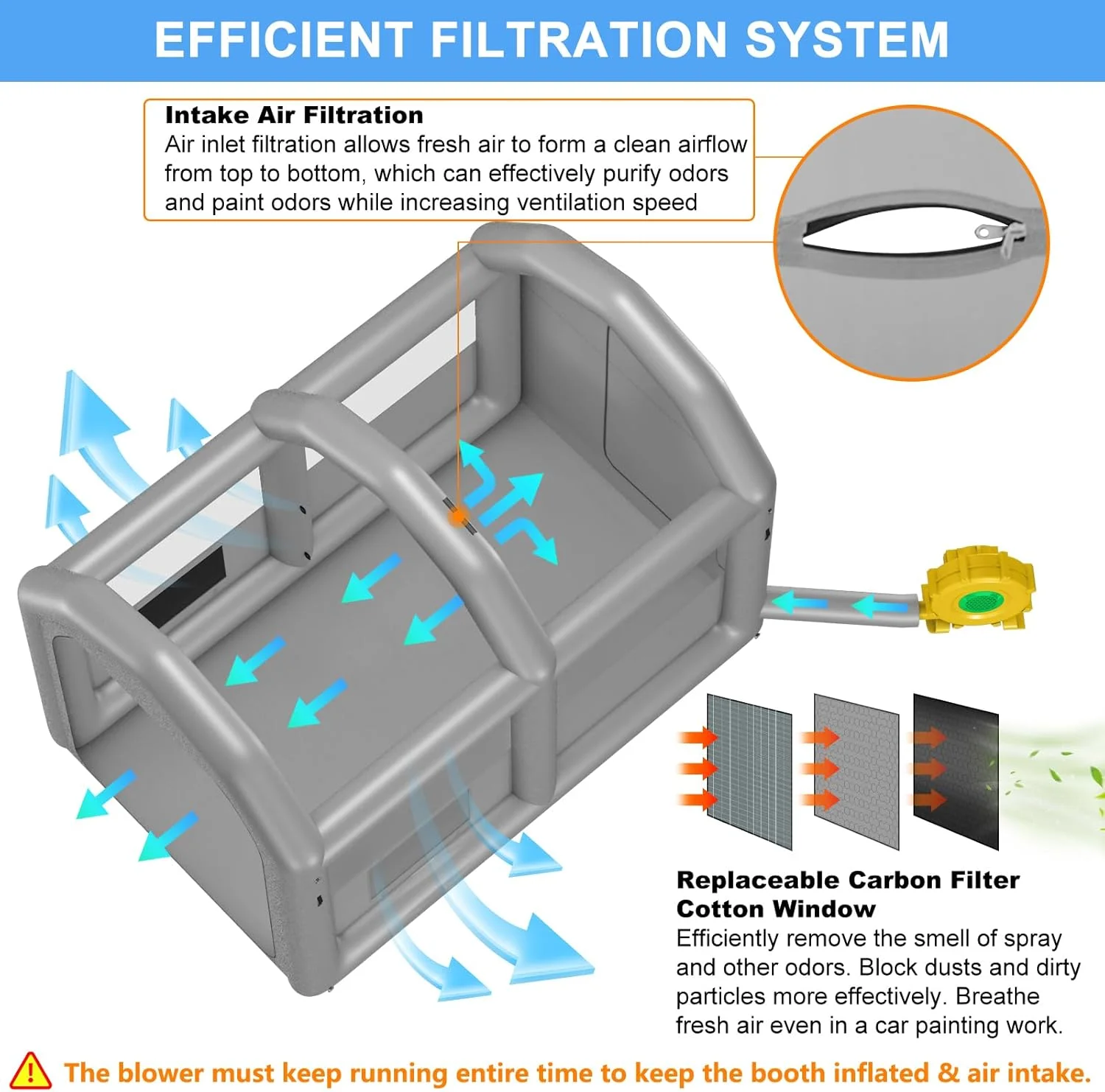 EFFICIENT FILTRATION SYSTEM

Intake Air Filtration
Air inlet filtration allows fresh air to form a clean airflow from top to bottom, which can effectively purify odors and paint odors while increasing ventilation speed

Replaceable Carbon Filter Cotton Window
Efficiently remove the smell of spray and other odors. Block dusts and dirty particles more effectively. Breathe fresh air even in a car painting work.

The blower must keep running entire time to keep the booth inflated & air intake.