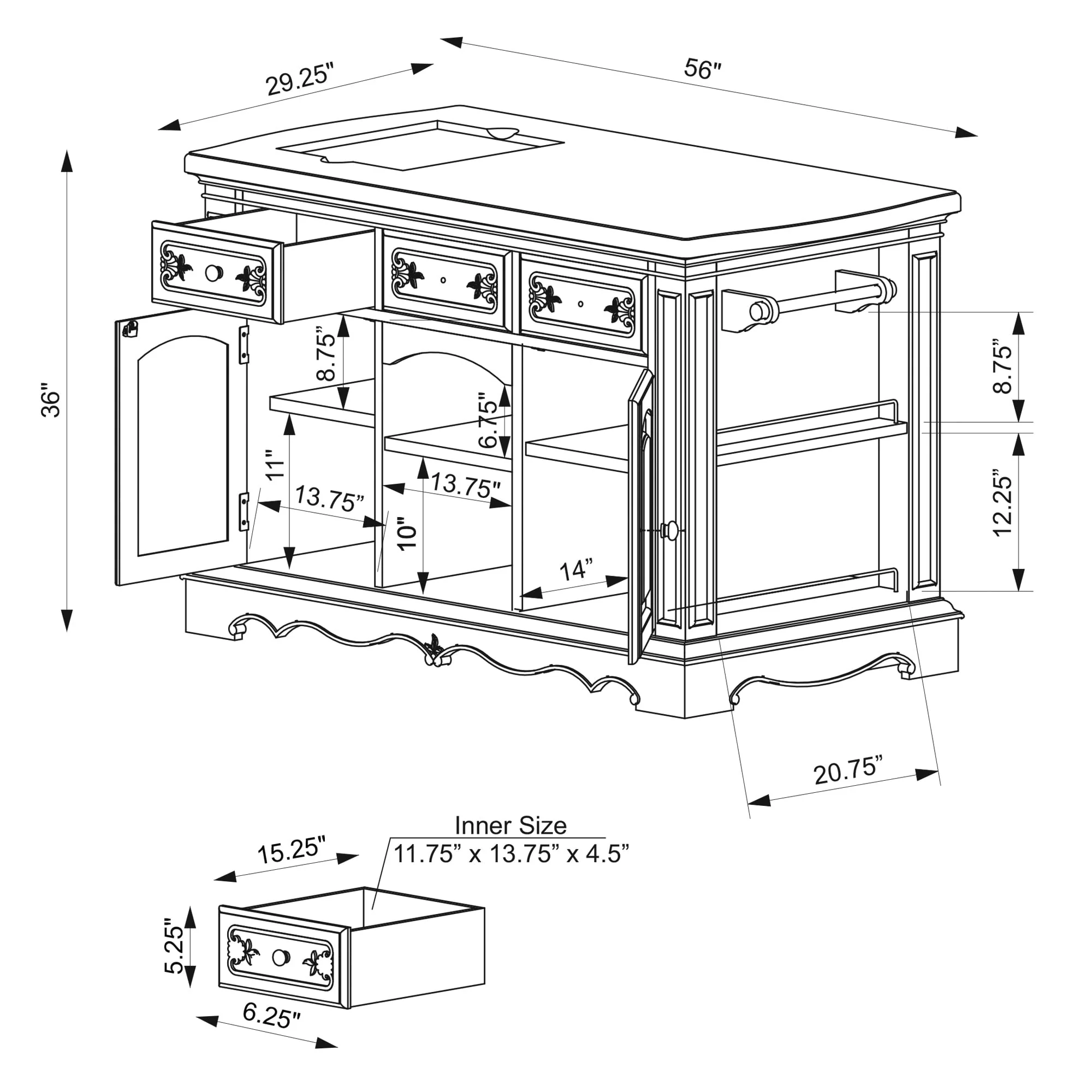 29.25"
56"
36"
8.75"
6.75"
11"
13.75"
13.75"
10"
14"
8.75"
12.25"
20.75"
Inner Size
11.75" x 13.75" x 4.5"
15.25"
5.25"
6.25"