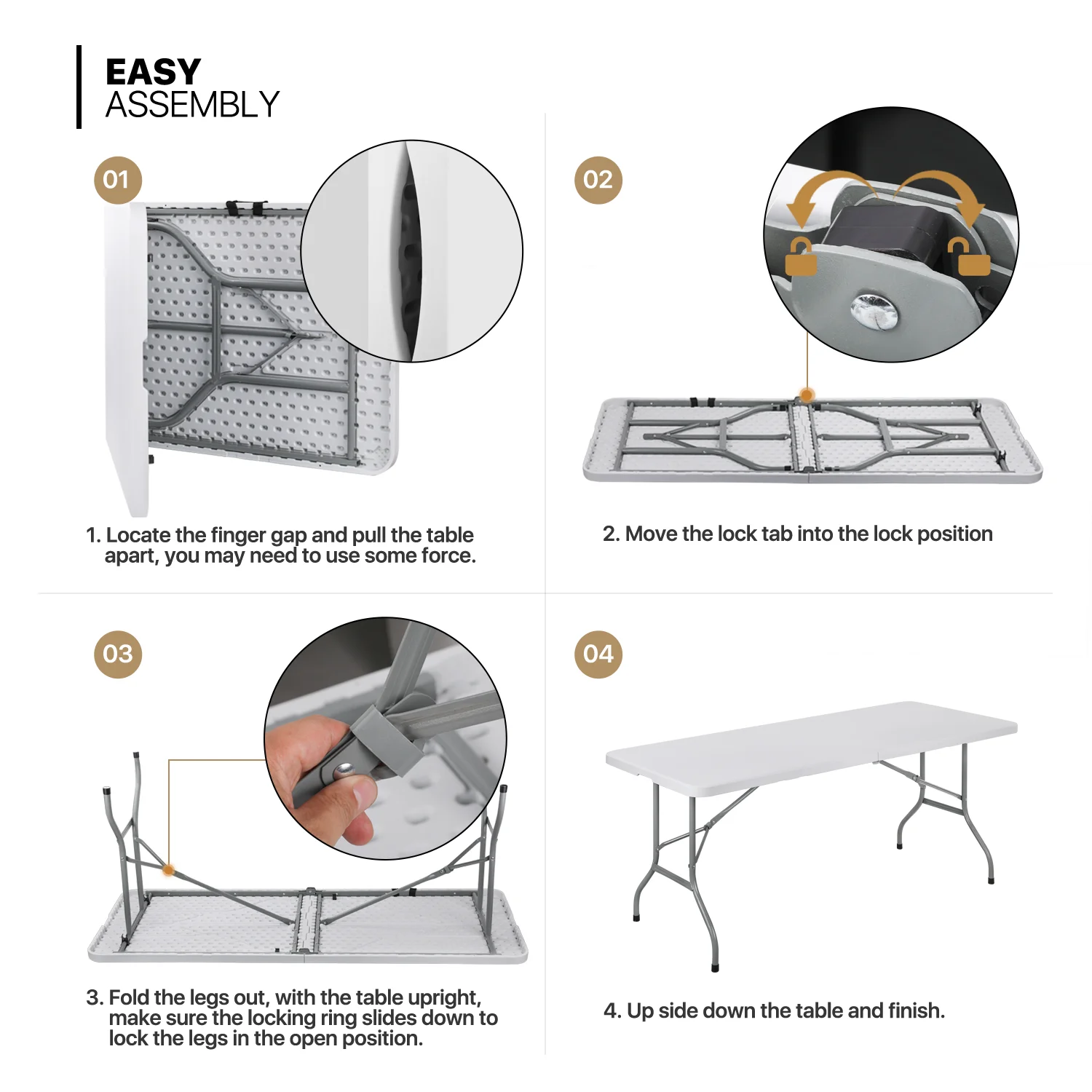 EASY
ASSEMBLY

01

1. Locate the finger gap and pull the table apart, you may need to use some force.

02

2. Move the lock tab into the lock position

03

3. Fold the legs out, with the table upright, make sure the locking ring slides down to lock the legs in the open position.

04

4. Up side down the table and finish.