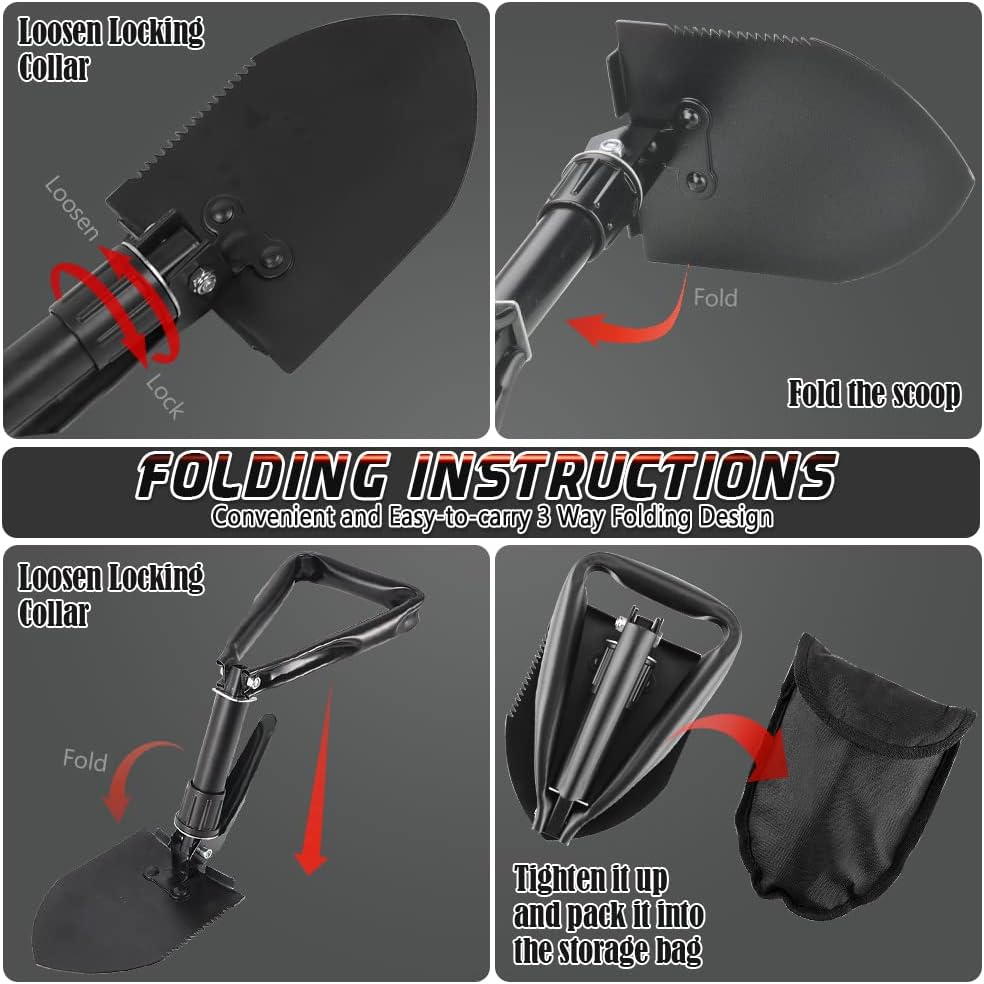 Loosen Locking Collar

Loosen

Lock

Fold

Fold the scoop

FOLDING INSTRUCTIONS

Convenient and Easy-to-carry 3 Way Folding Design

Loosen Locking Collar

Fold

Tighten it up and pack it into the storage bag