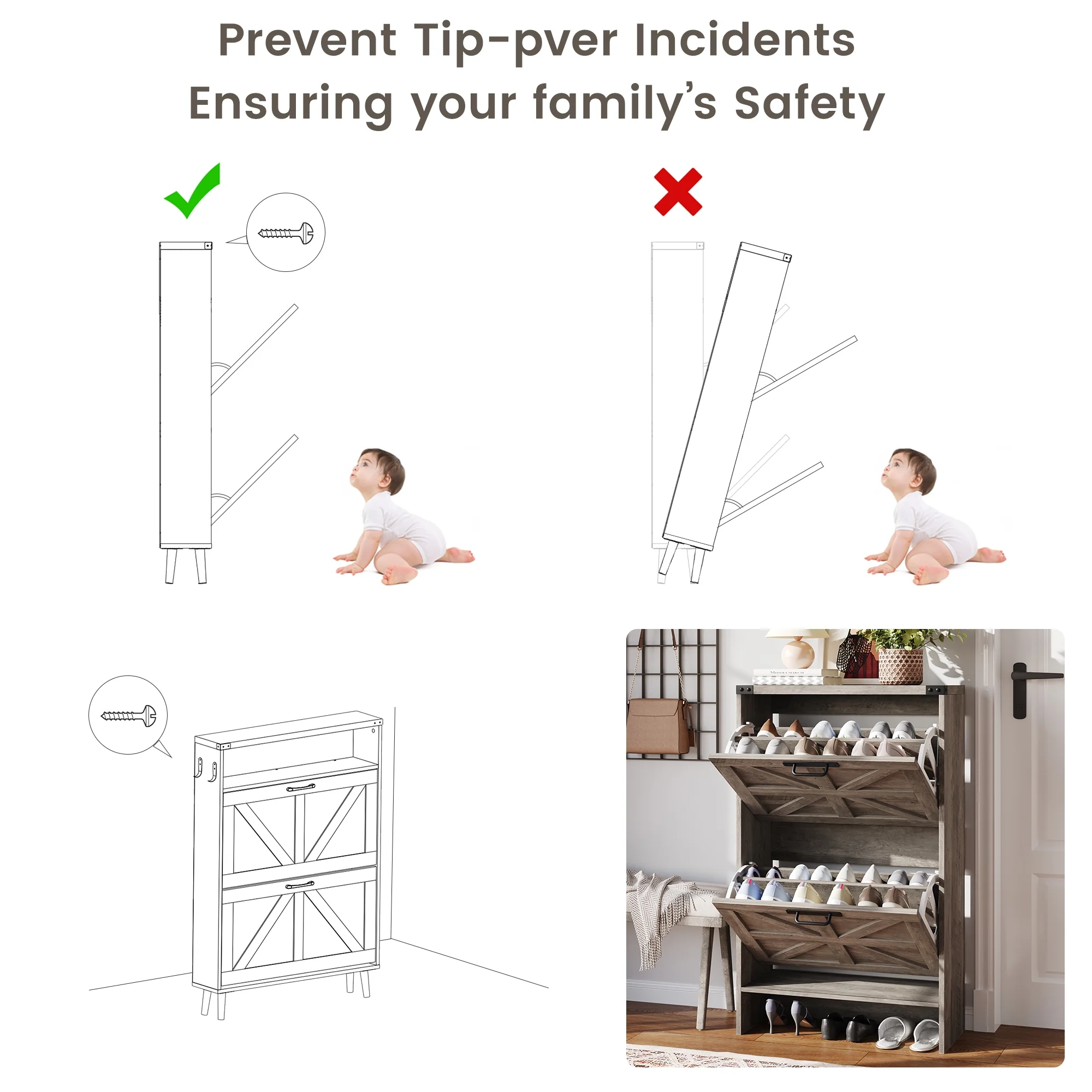 Prevent Tip-pver Incidents
Ensuring your family's Safety