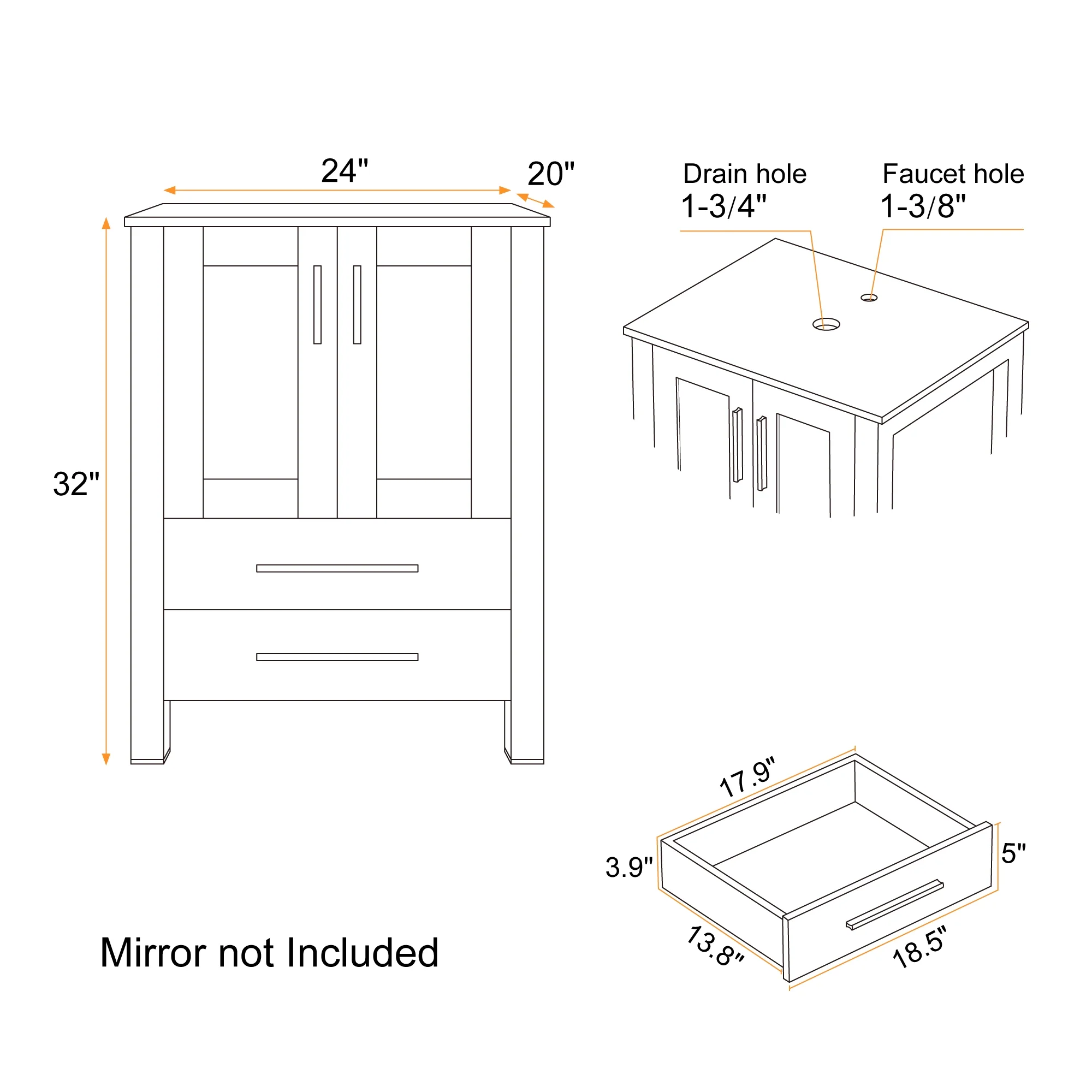 24"

20"

32"

Drain hole
1-3/4"

Faucet hole
1-3/8"

17.9"

3.9"

5"

13.8"

18.5"

Mirror not Included