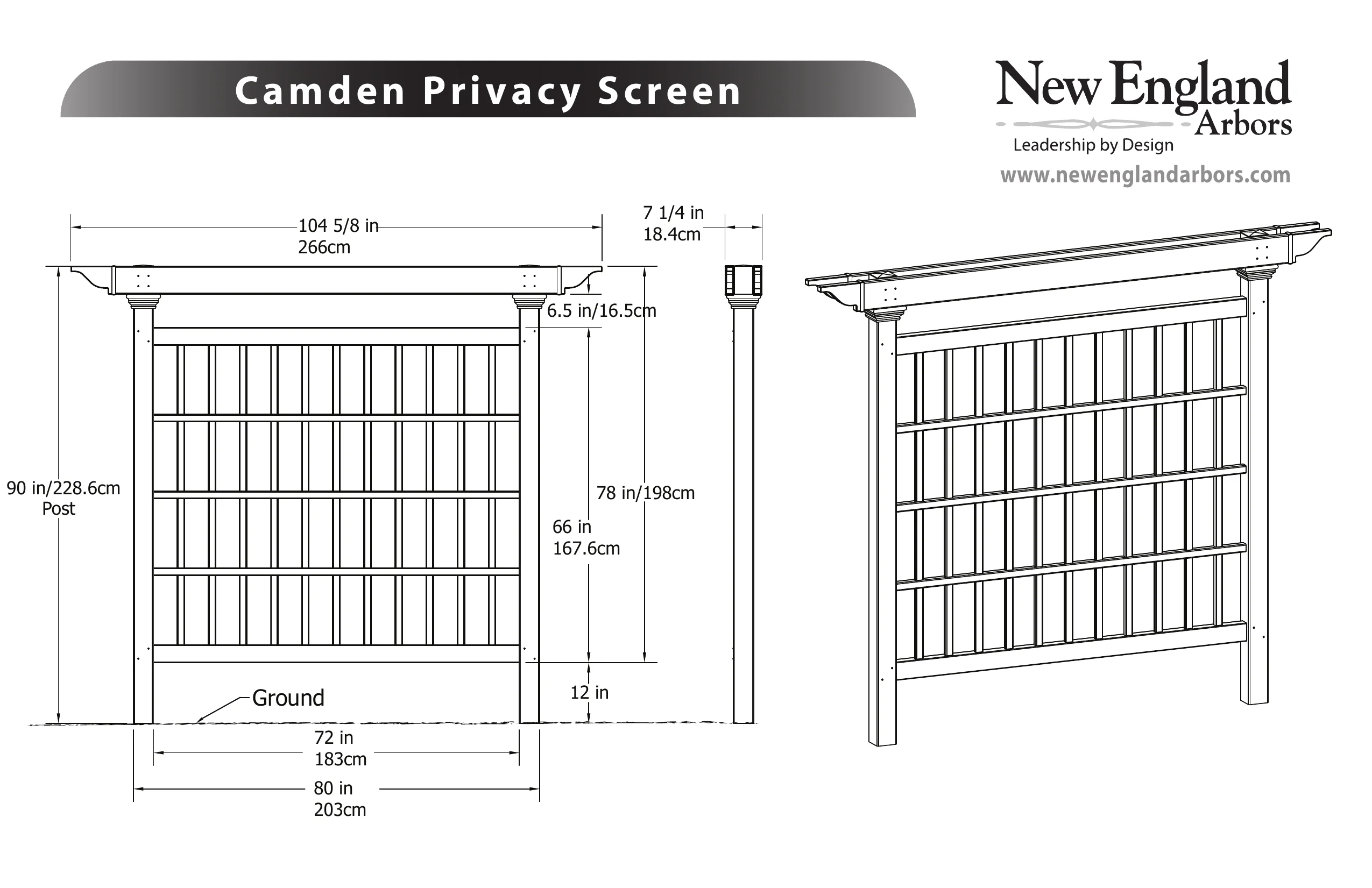 Camden Privacy Screen

New England Arbors
Leadership by Design
www.newenglandarbors.com

104 5/8 in
266cm

7 1/4 in
18.4cm

6.5 in/16.5cm

90 in/228.6cm
Post

78 in/198cm

66 in
167.6cm

12 in

Ground

72 in
183cm

80 in
203cm