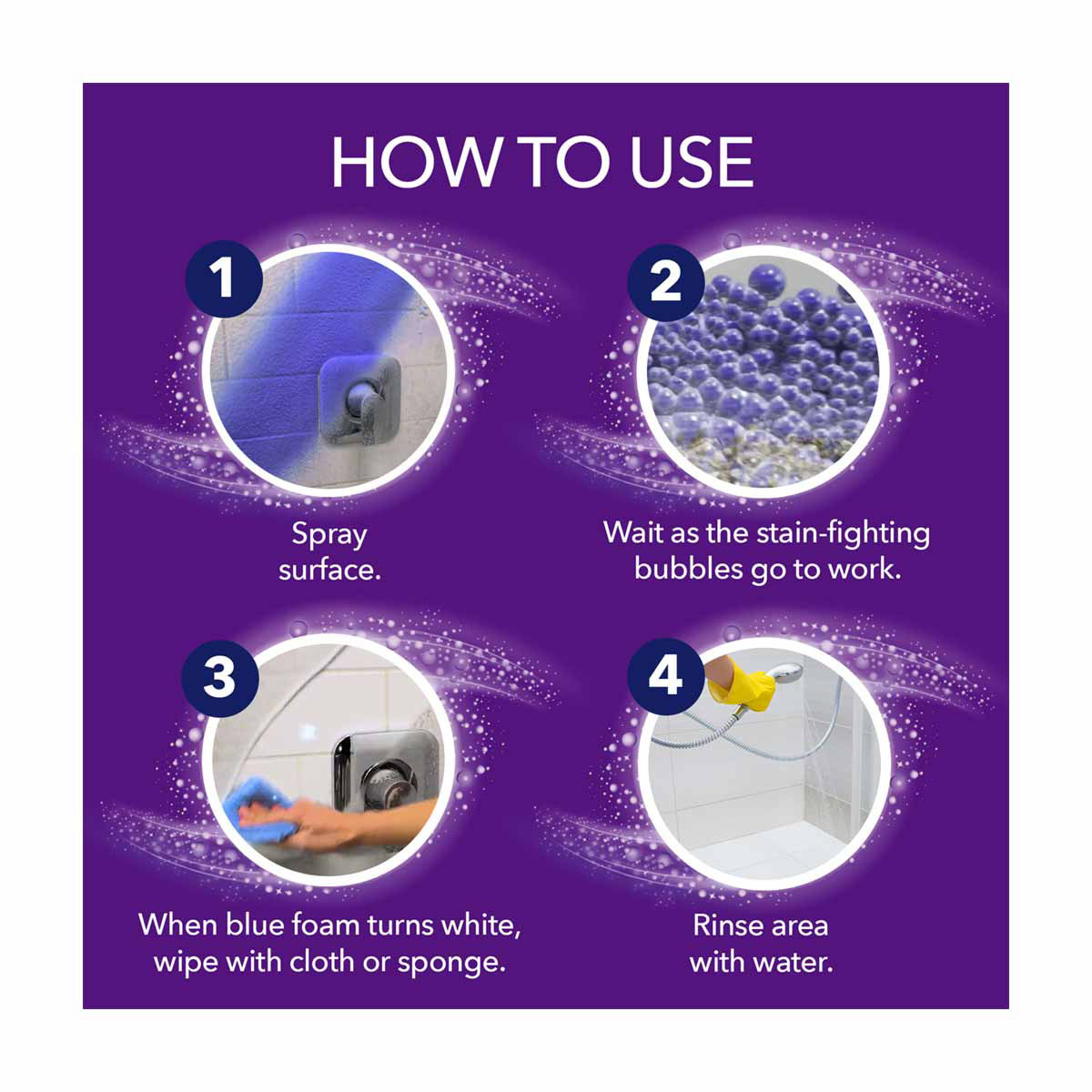 HOW TO USE

1

Spray surface.

2

Wait as the stain-fighting bubbles go to work.

3

When blue foam turns white, wipe with cloth or sponge.

4

Rinse area with water.