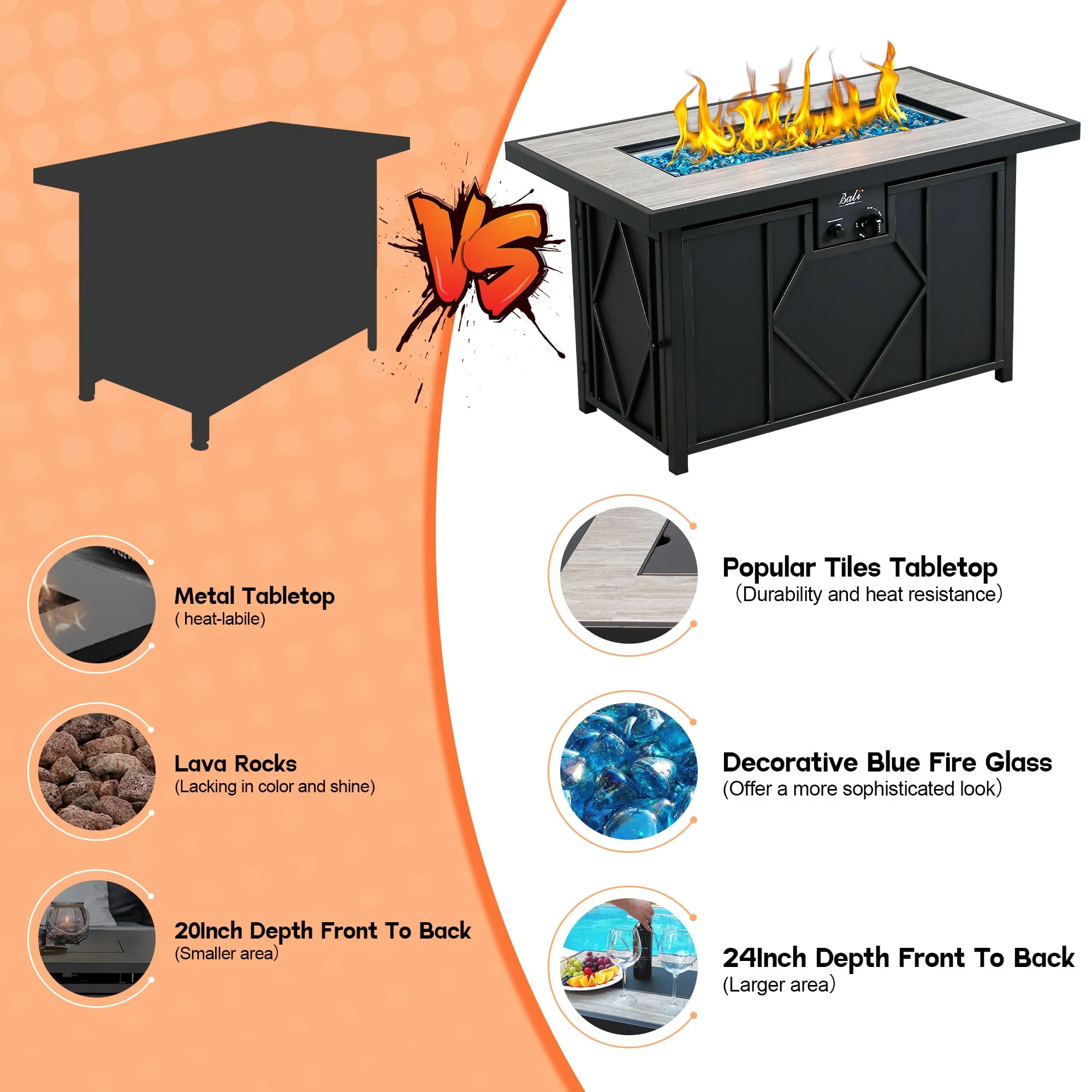 VS

Bali

Metal Tabletop
( heat-labile)

Lava Rocks
(Lacking in color and shine)

20Inch Depth Front To Back
(Smaller area)

Popular Tiles Tabletop
(Durability and heat resistance)

Decorative Blue Fire Glass
(Offer a more sophisticated look)

24Inch Depth Front To Back
(Larger area)