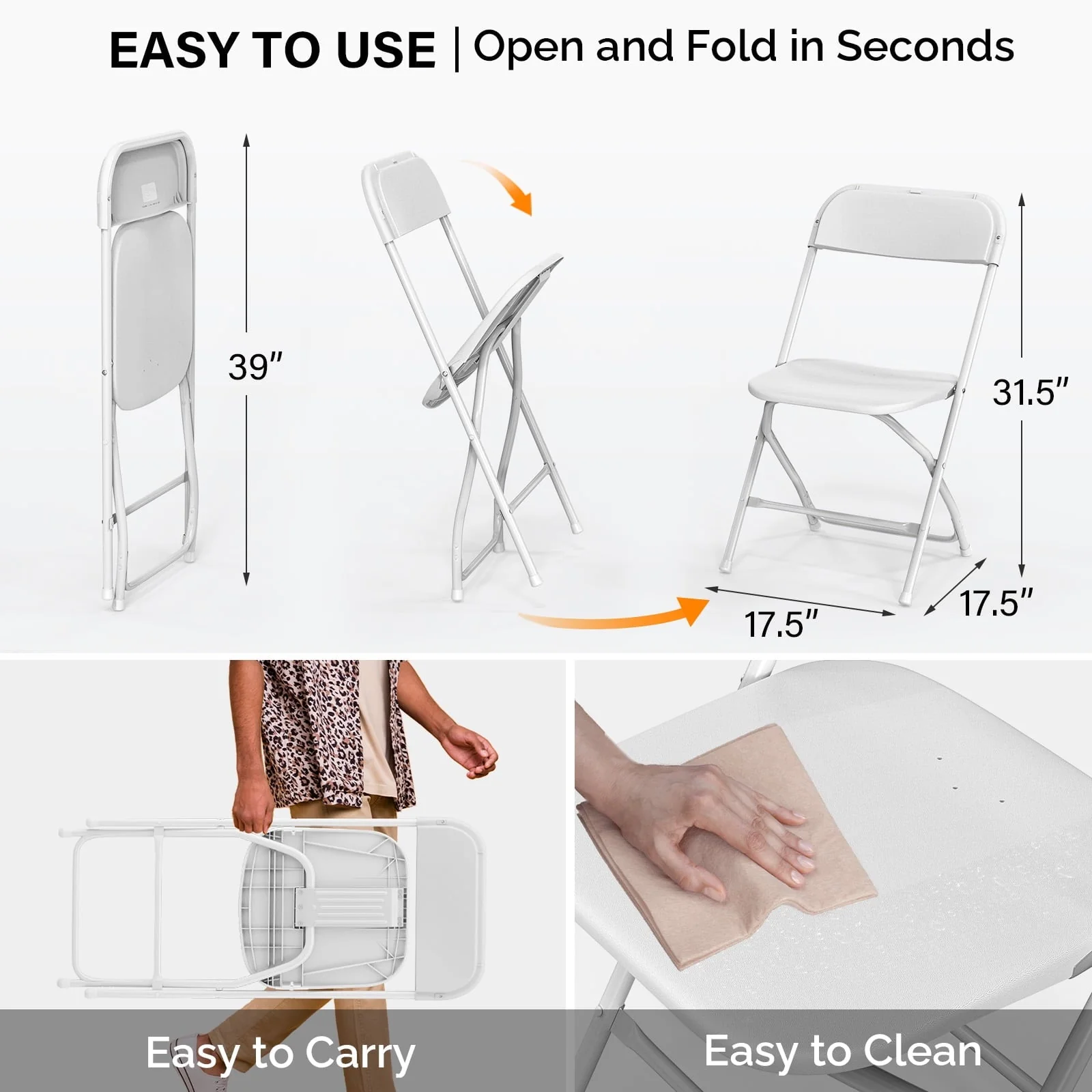 EASY TO USE | Open and Fold in Seconds

39″

31.5″

17.5″

17.5″

Easy to Carry

Easy to Clean