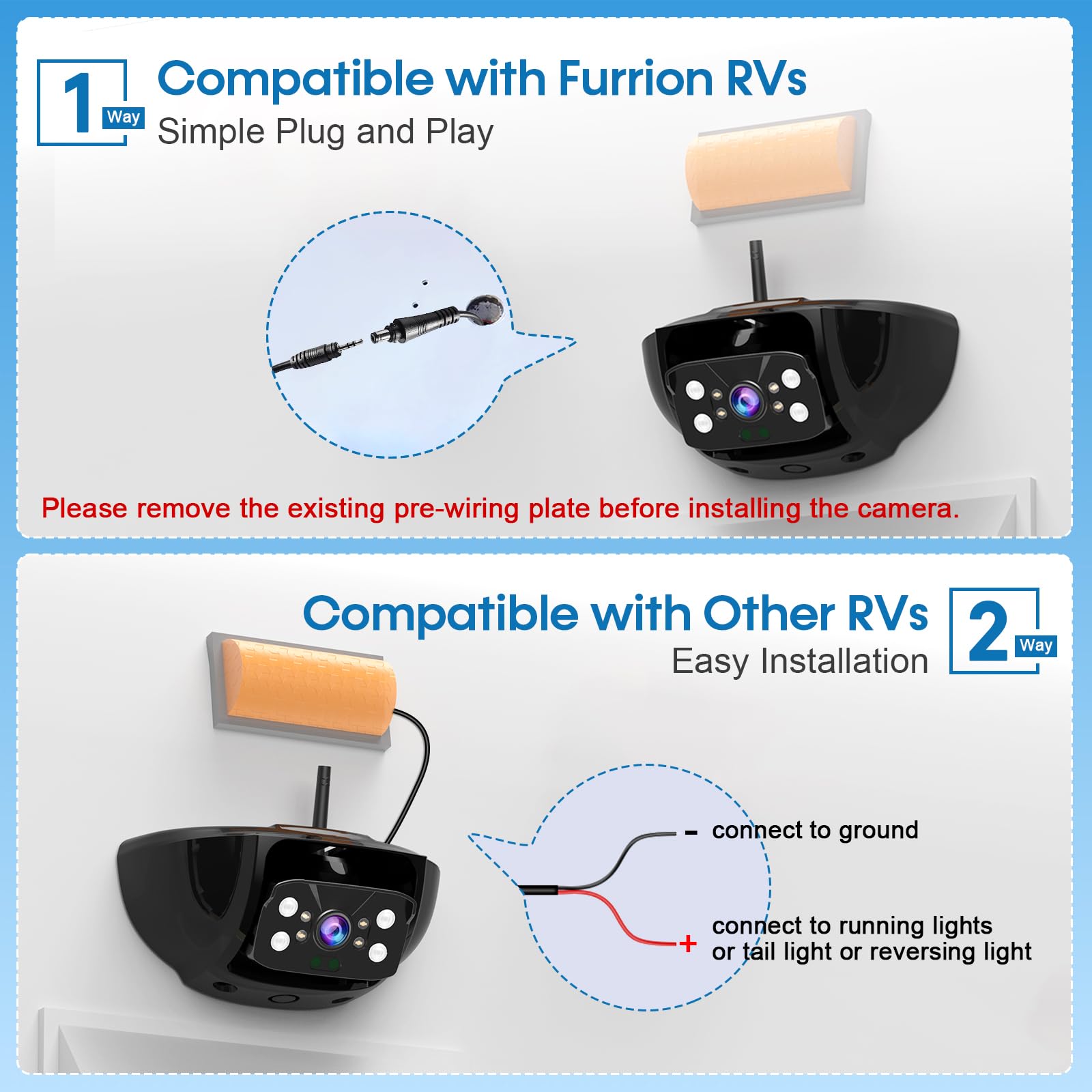 1 Way

Compatible with Furrion RVs

Simple Plug and Play

Please remove the existing pre-wiring plate before installing the camera.

Compatible with Other RVs

Easy Installation

2 Way

- connect to ground

+ connect to running lights or tail light or reversing light