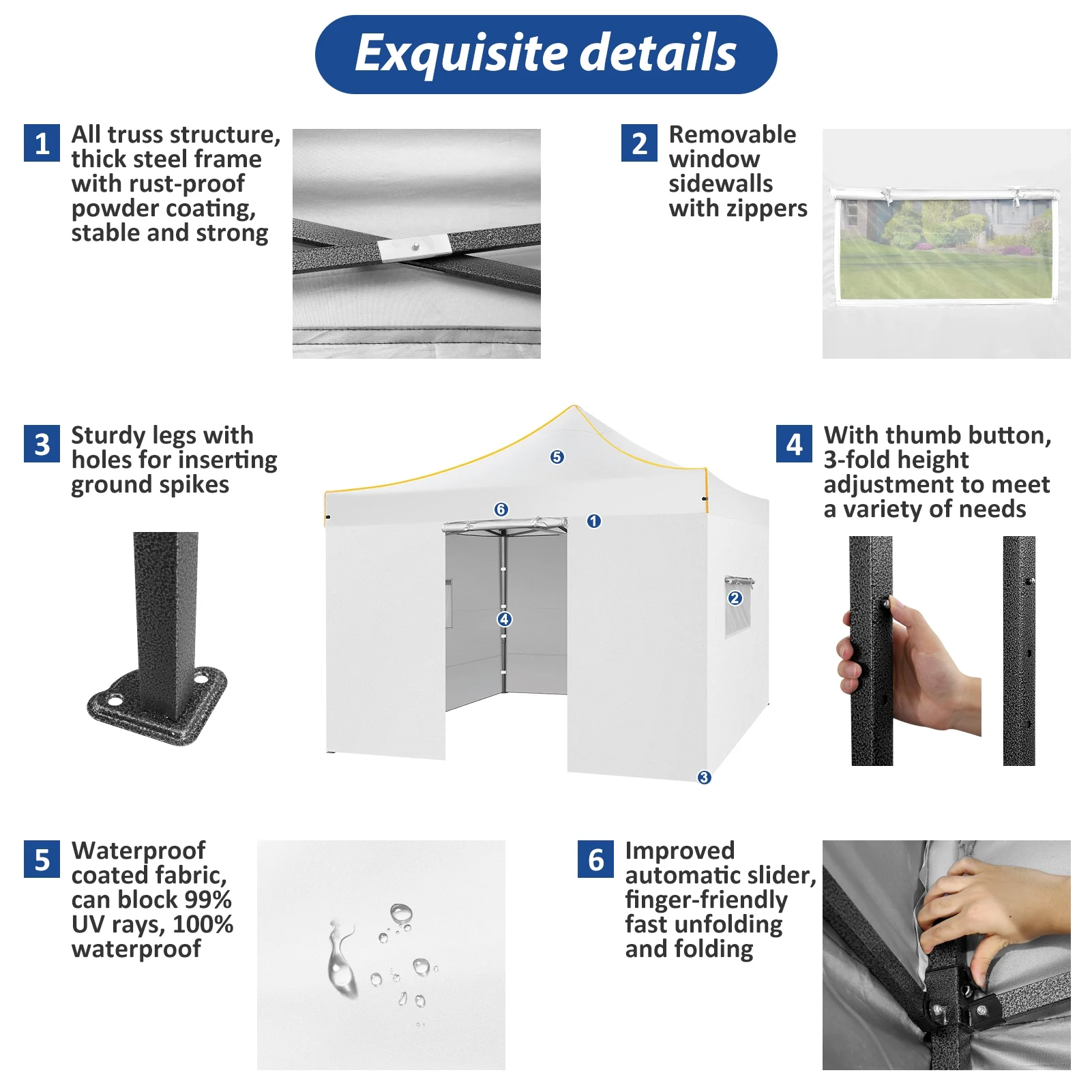 Exquisite details

1 All truss structure, thick steel frame with rust-proof powder coating, stable and strong

2 Removable window sidewalls with zippers

3 Sturdy legs with holes for inserting ground spikes

5
6
1
2
4
3

4 With thumb button, 3-fold height adjustment to meet a variety of needs

5 Waterproof coated fabric, can block 99% UV rays, 100% waterproof

6 Improved automatic slider, finger-friendly fast unfolding and folding