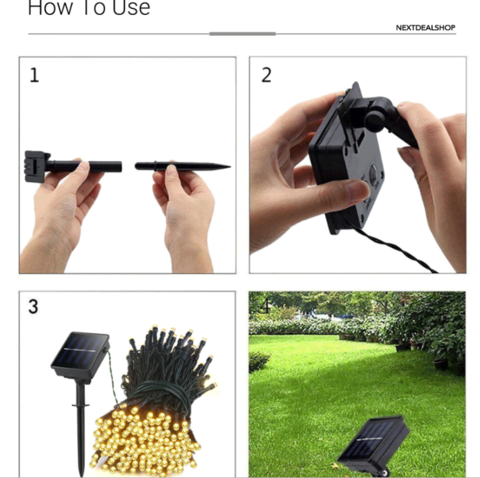 How To Use

NEXTDEALSHOP

1

2

3

4