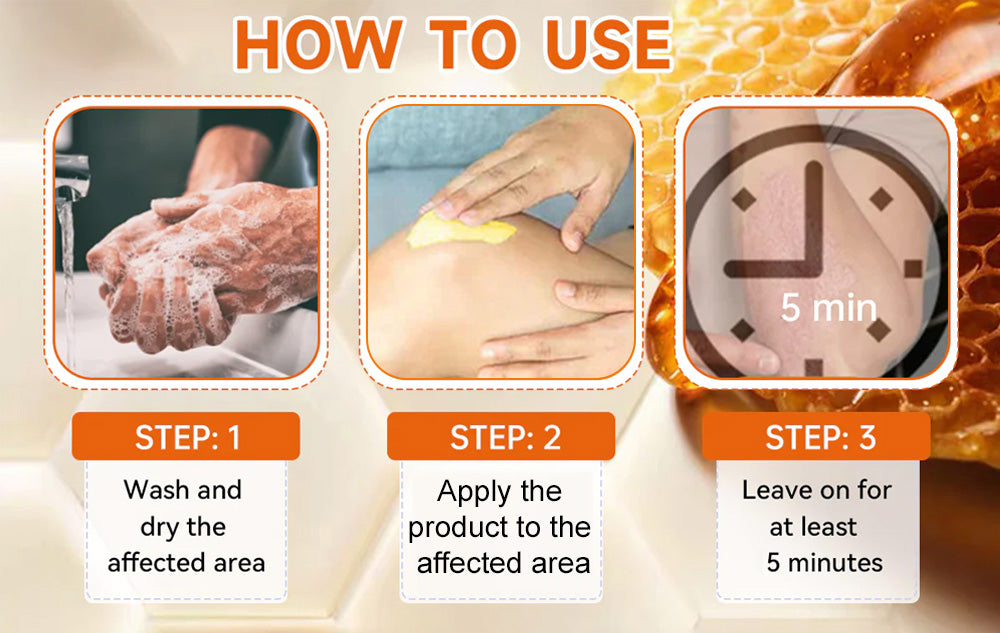 HOW TO USE

5 min

STEP: 1

Wash and dry the affected area

STEP: 2

Apply the product to the affected area

STEP: 3

Leave on for at least 5 minutes