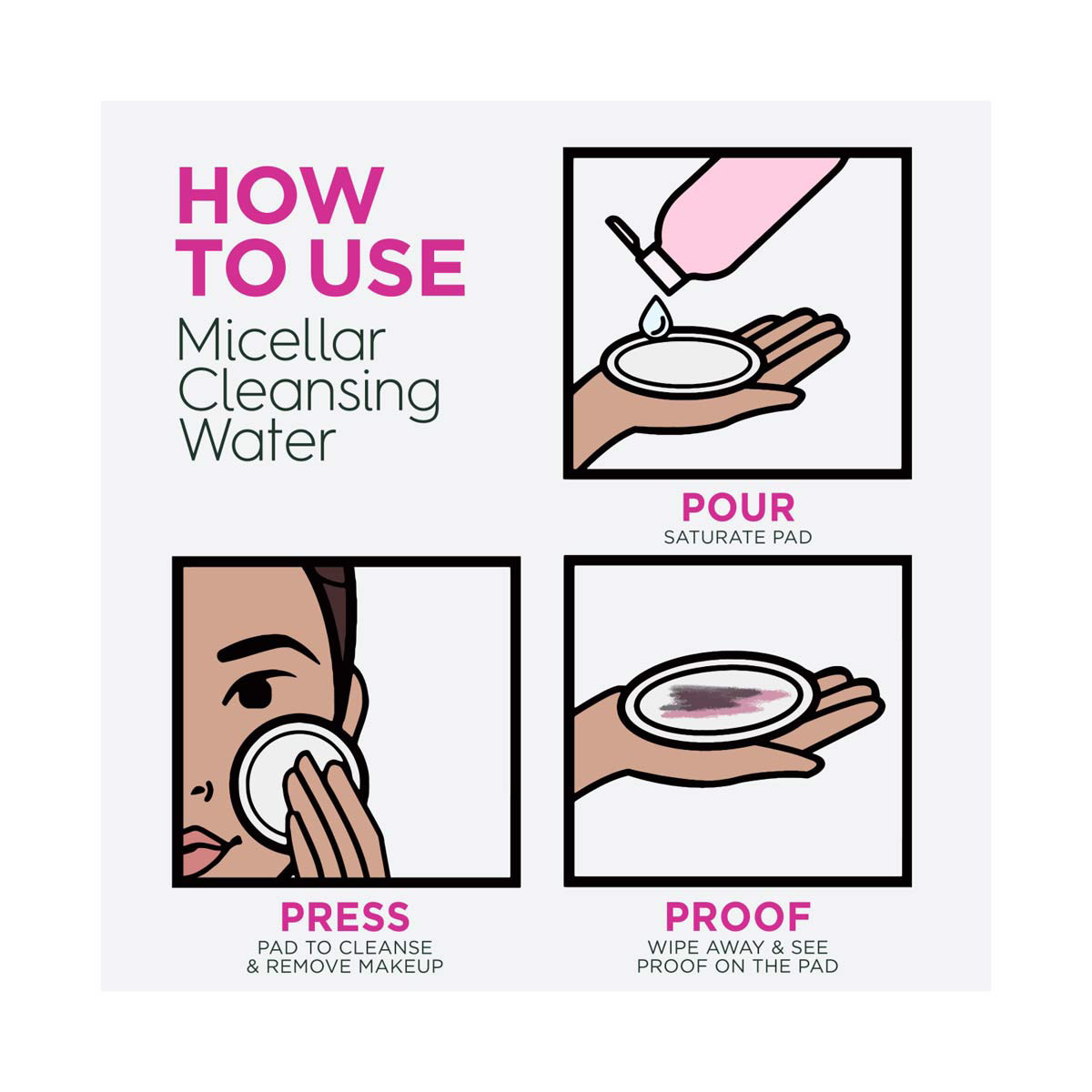 HOW TO USE
Micellar Cleansing Water

POUR
SATURATE PAD

PRESS
PAD TO CLEANSE & REMOVE MAKEUP

PROOF
WIPE AWAY & SEE PROOF ON THE PAD