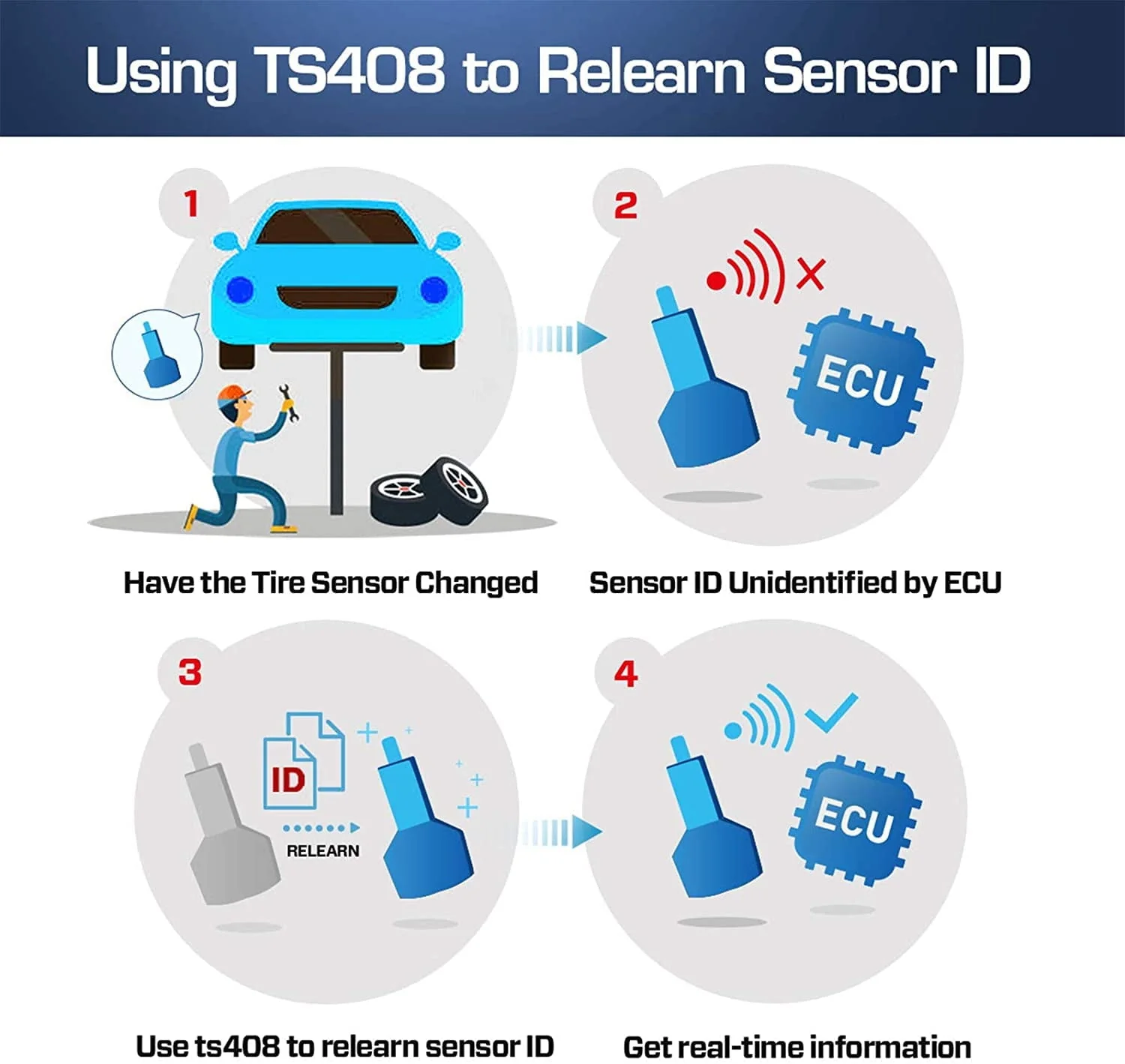 Using TS408 to Relearn Sensor ID

1

Have the Tire Sensor Changed

2

ECU

Sensor ID Unidentified by ECU

3

ID

RELEARN

Use ts408 to relearn sensor ID

4

ECU

Get real-time information